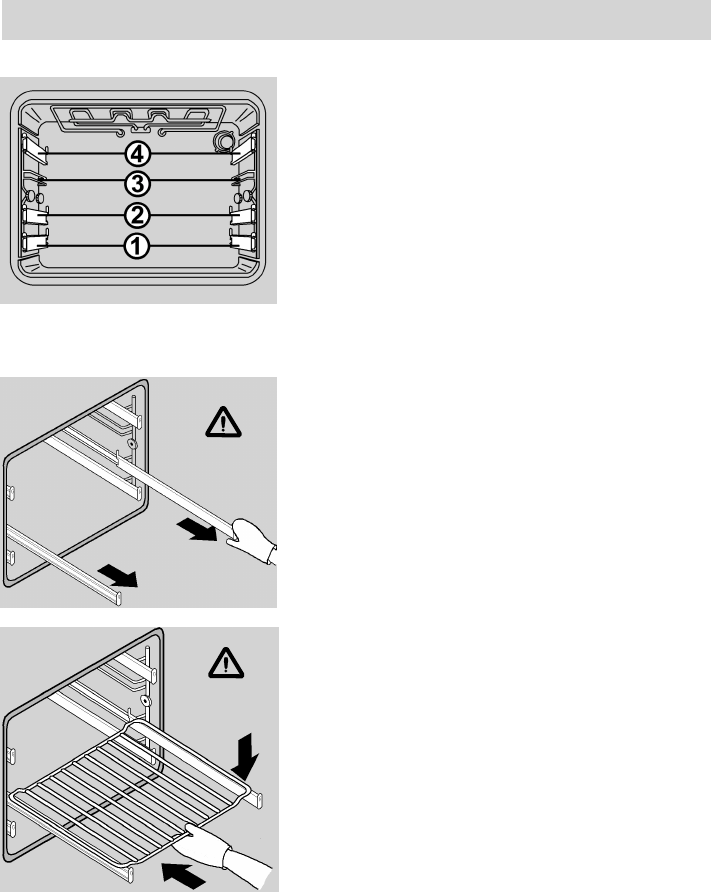 4
3
2
1