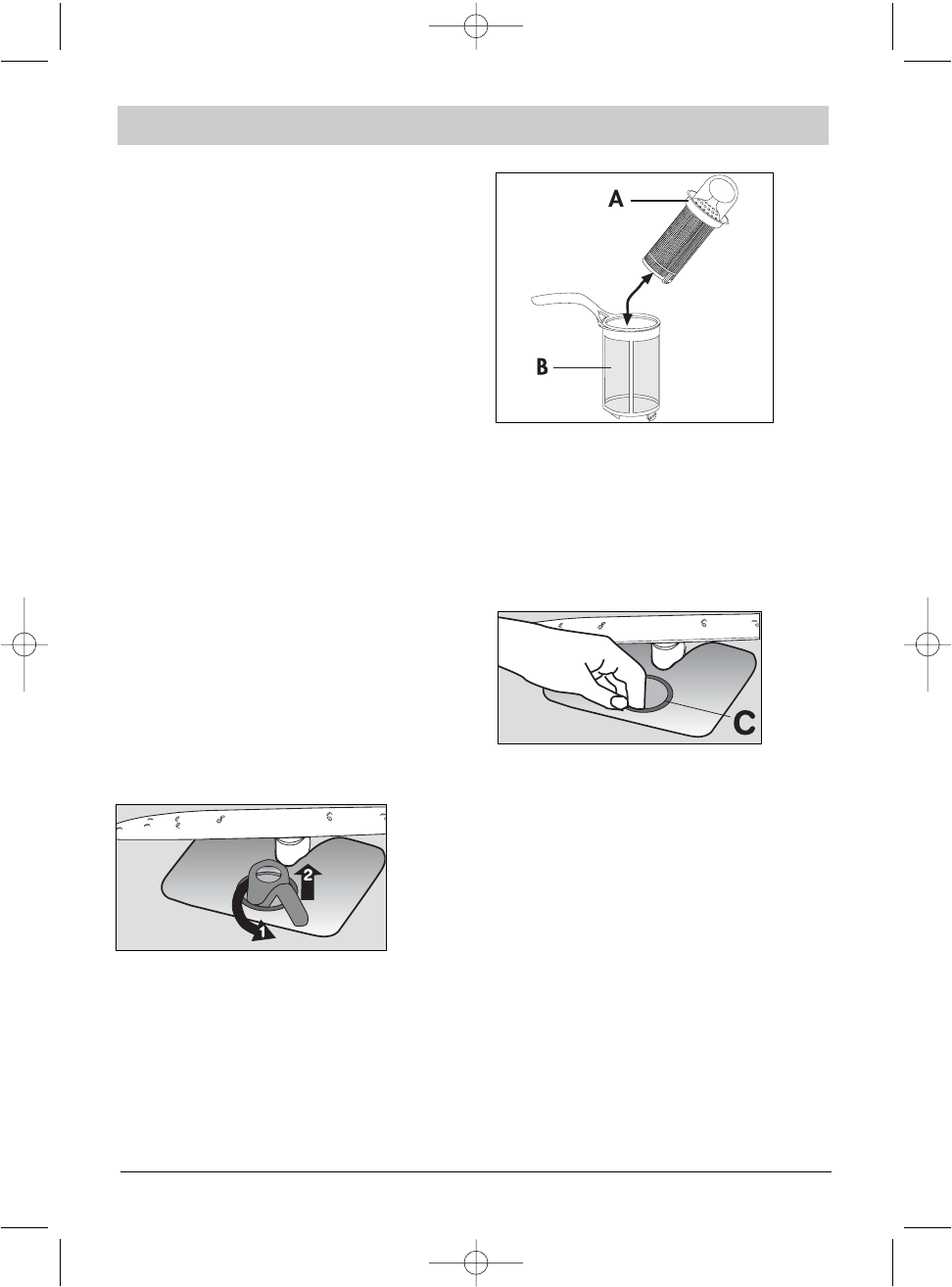 A

B

C

2

1