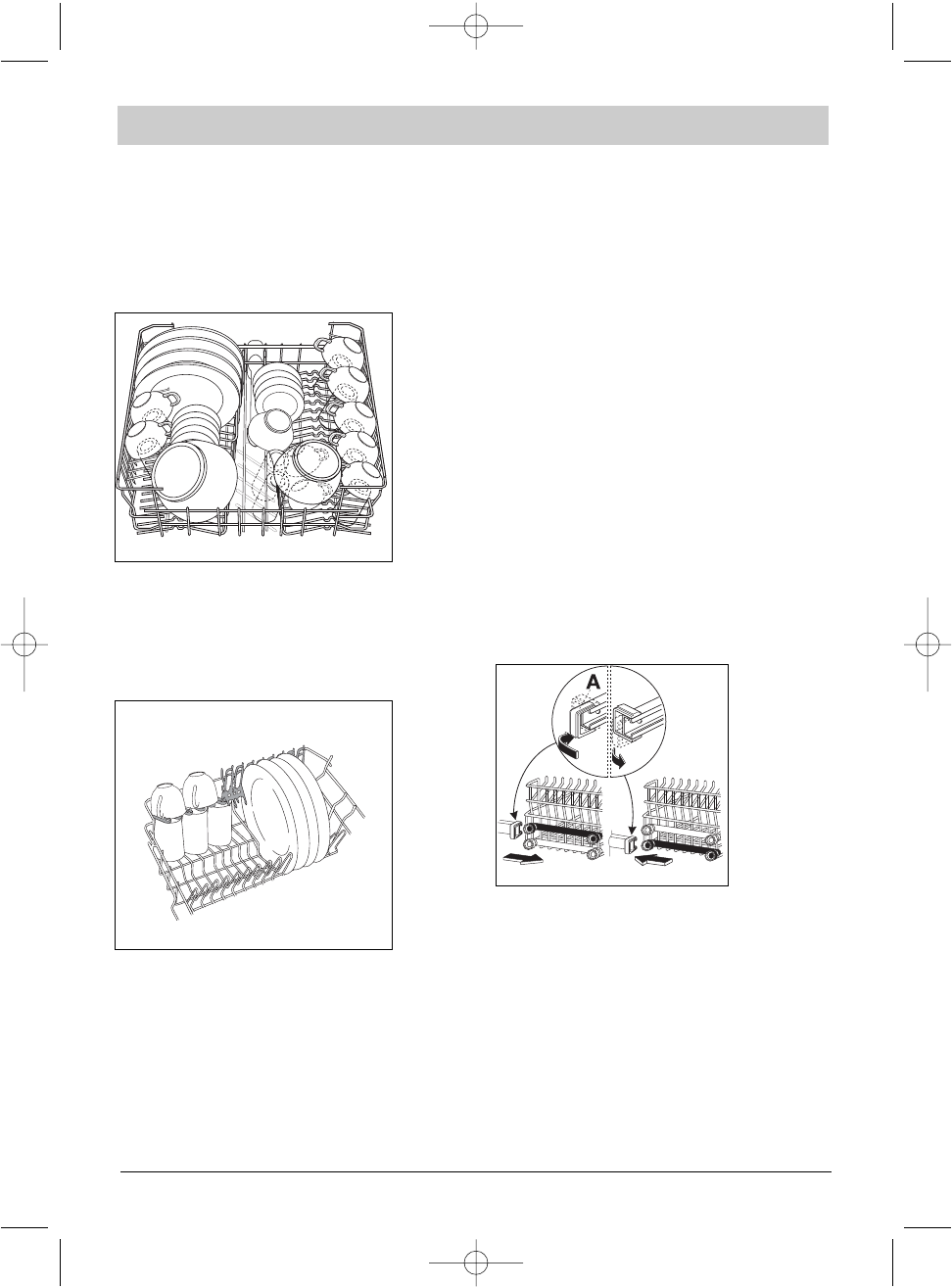 A