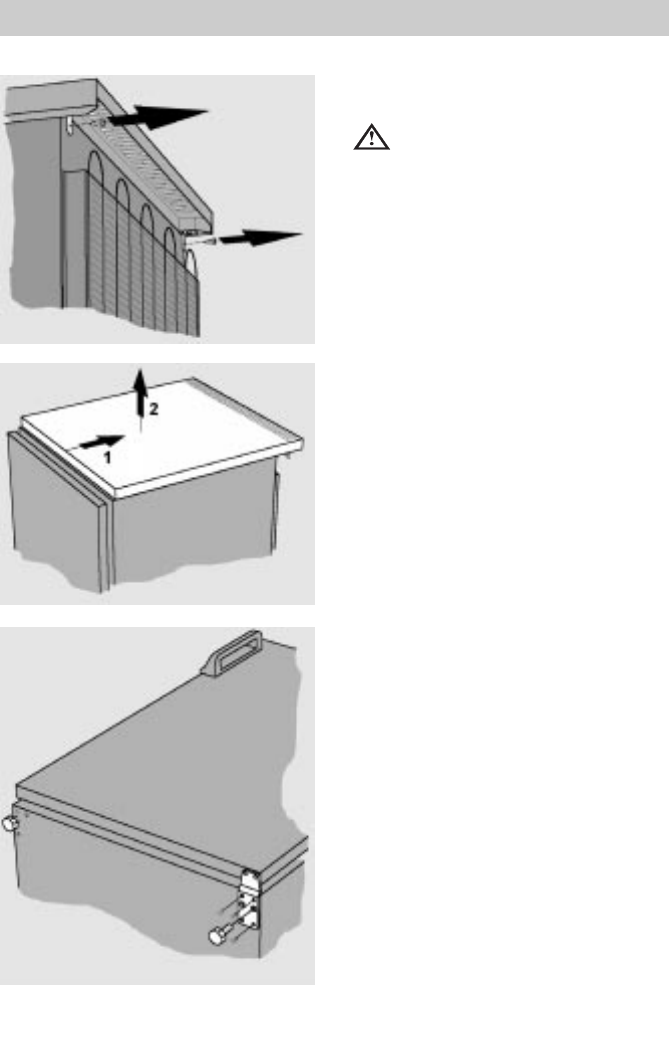 2

1