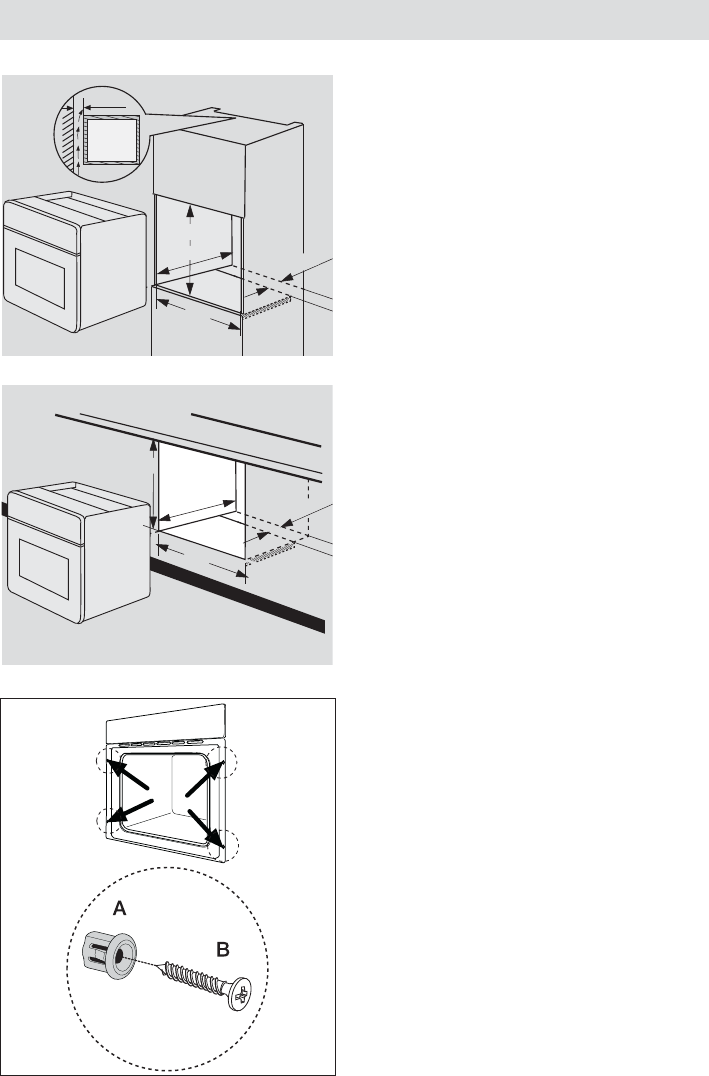 A

B