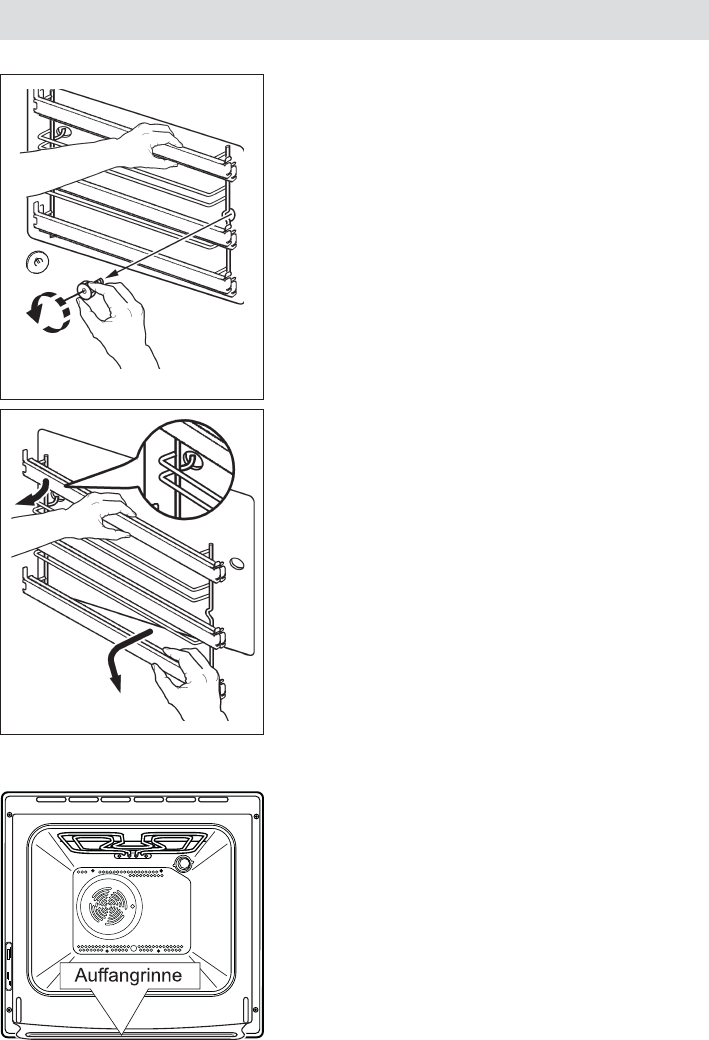 Auffangrinne