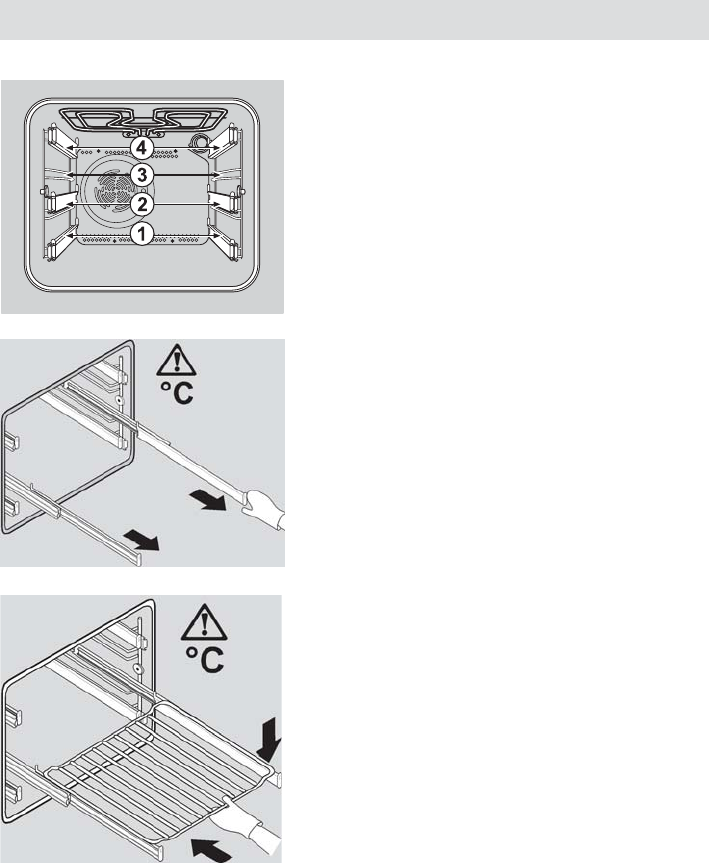 4
3
2
1

°C

°C