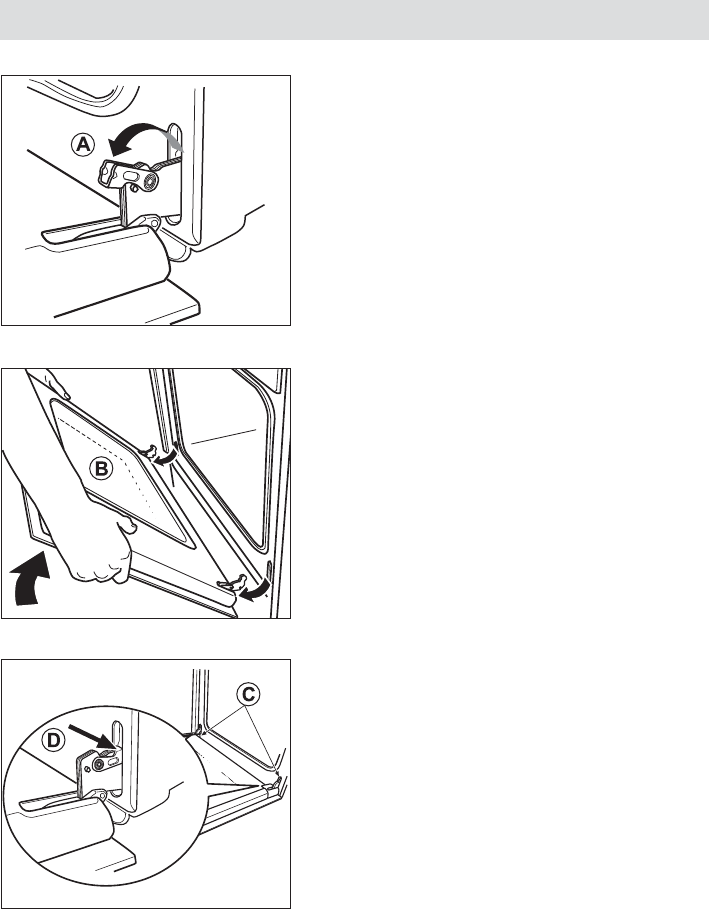 A

B

C

D