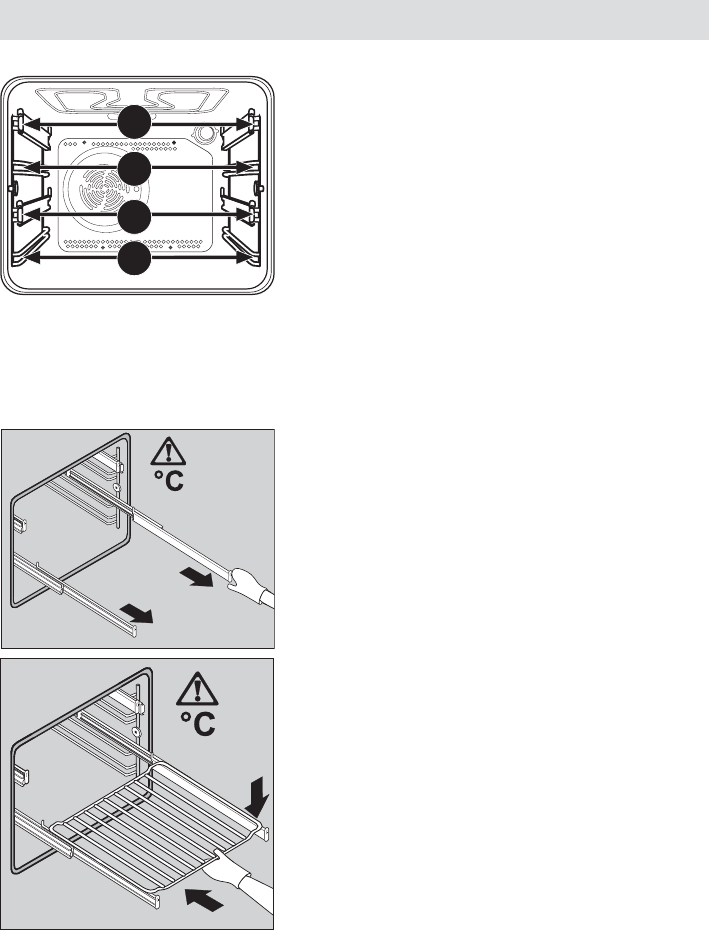 °C

°C