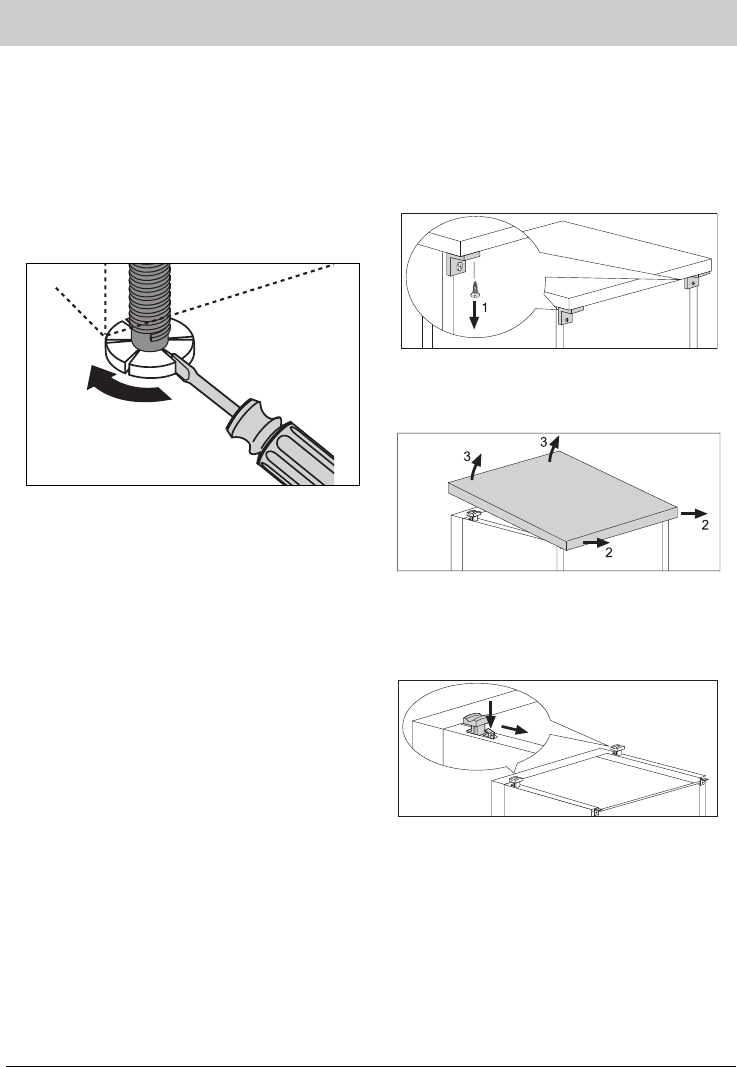 1

3

3

2

2