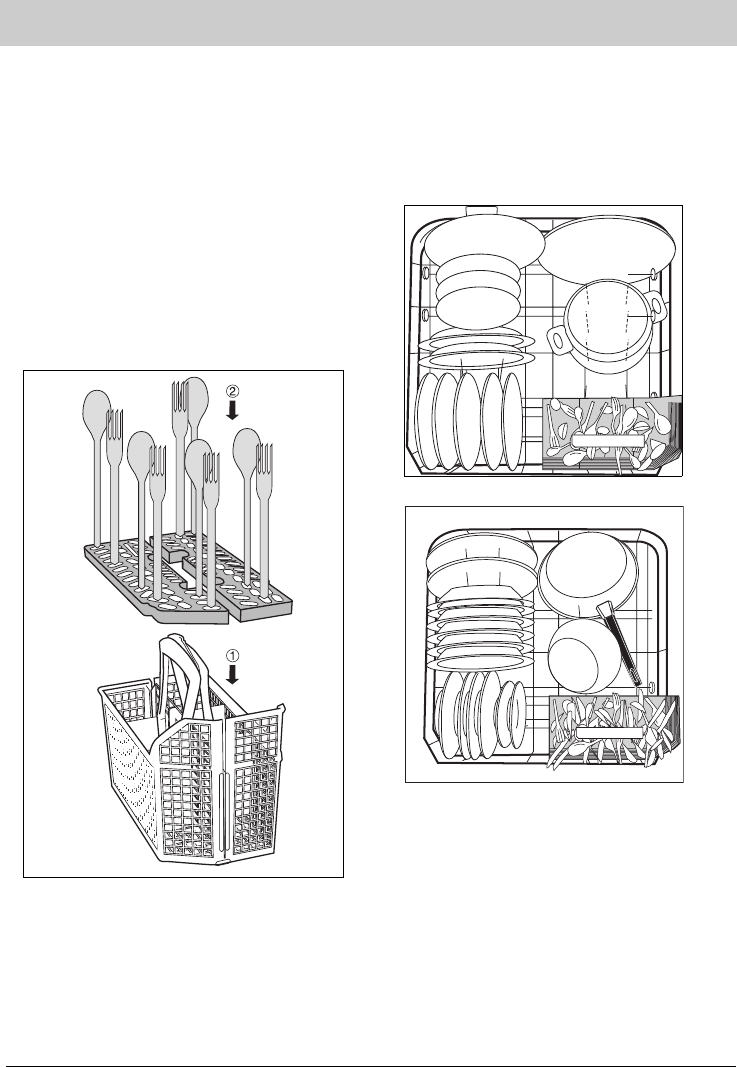 ②

①