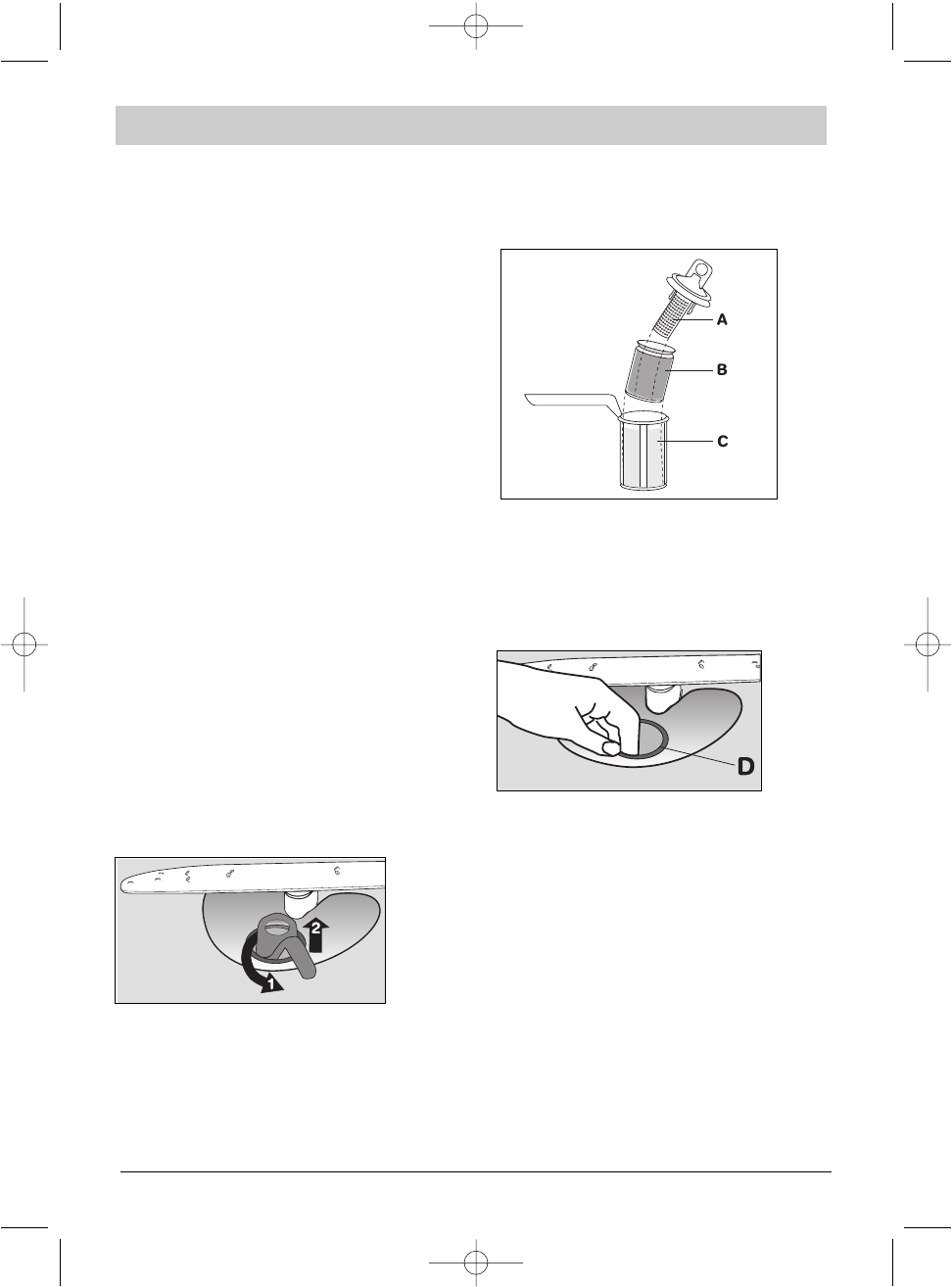 A

B

C

D

2

1