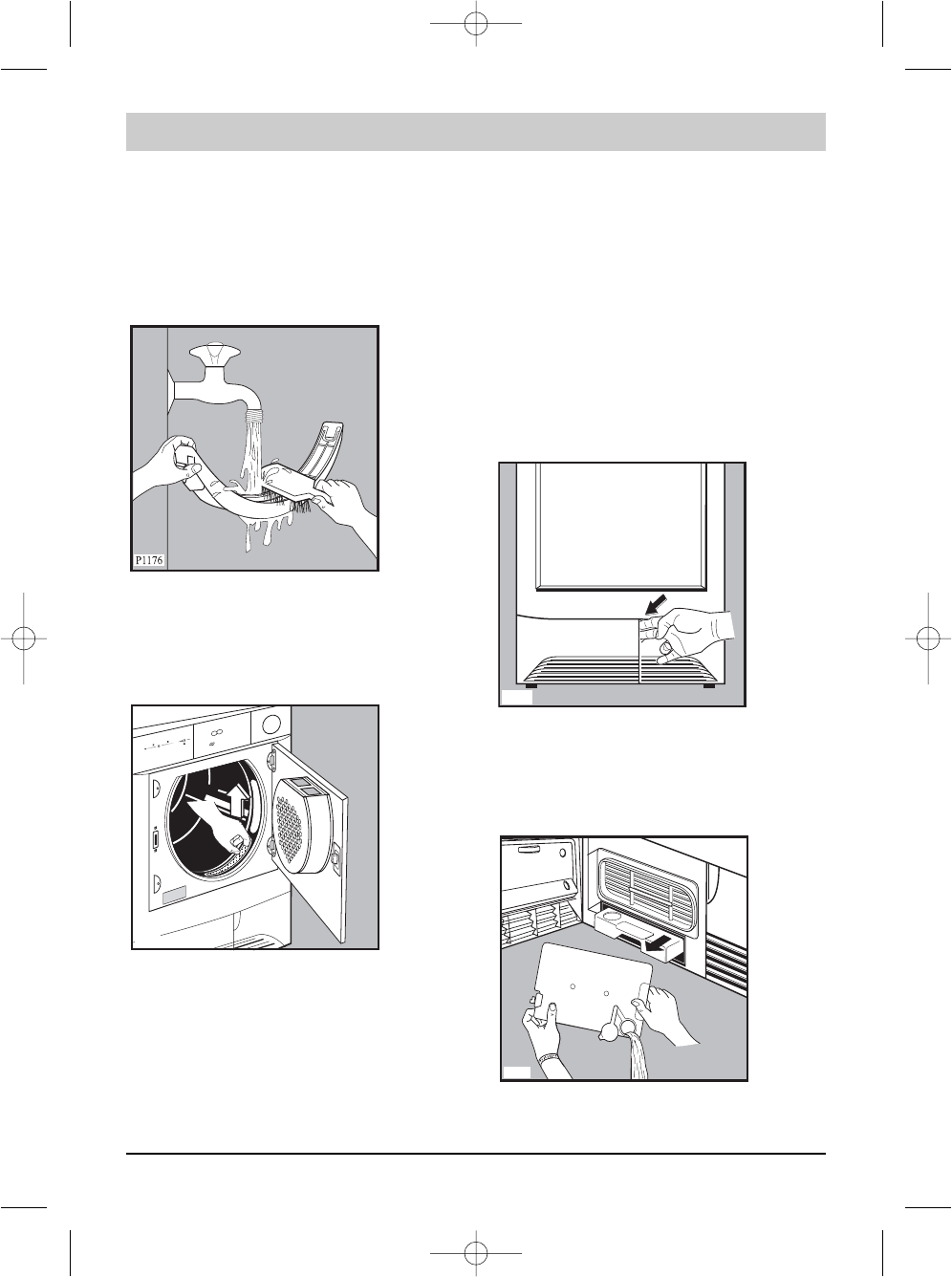 P1176