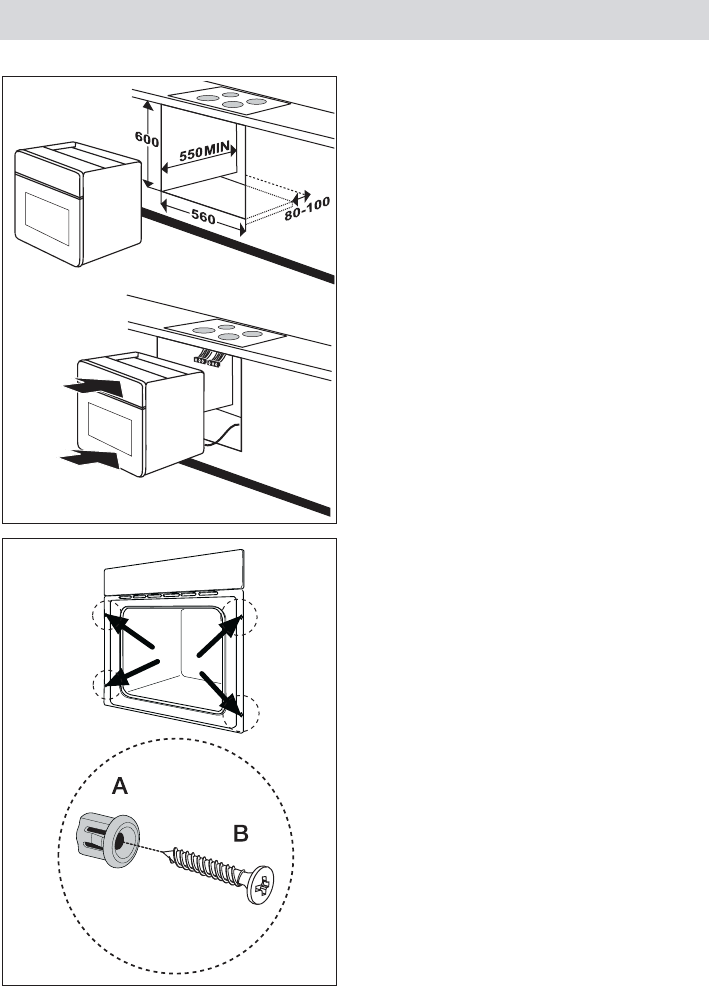 600
550 MIN
560
80-100

A
B