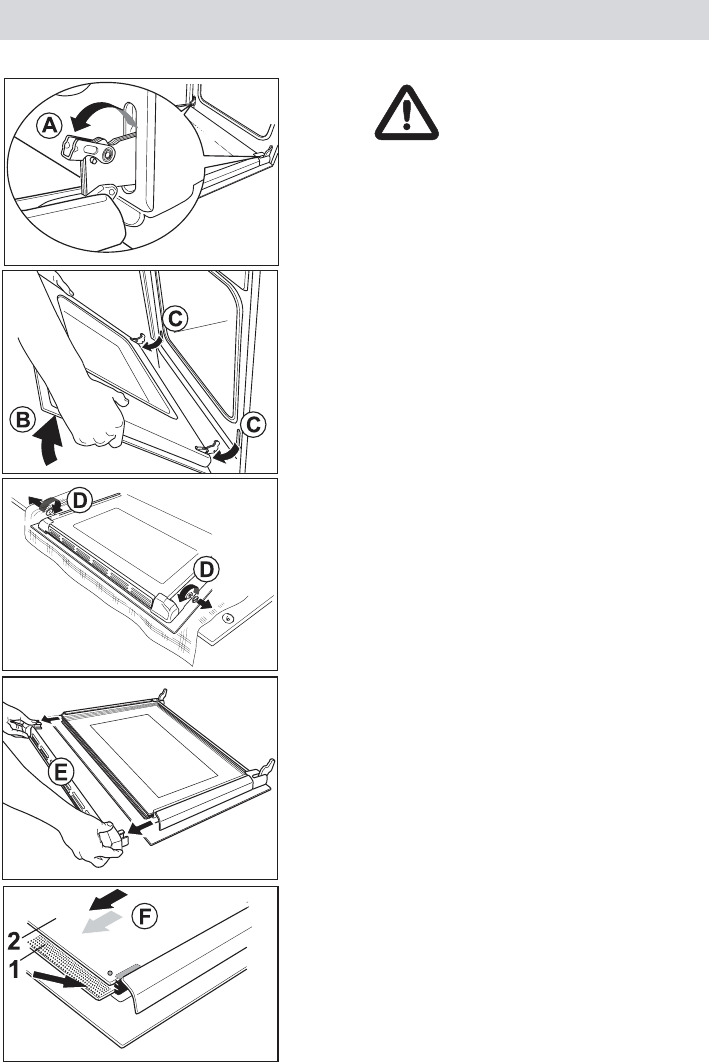 A

C

B

C

D

D

E

F

2

1