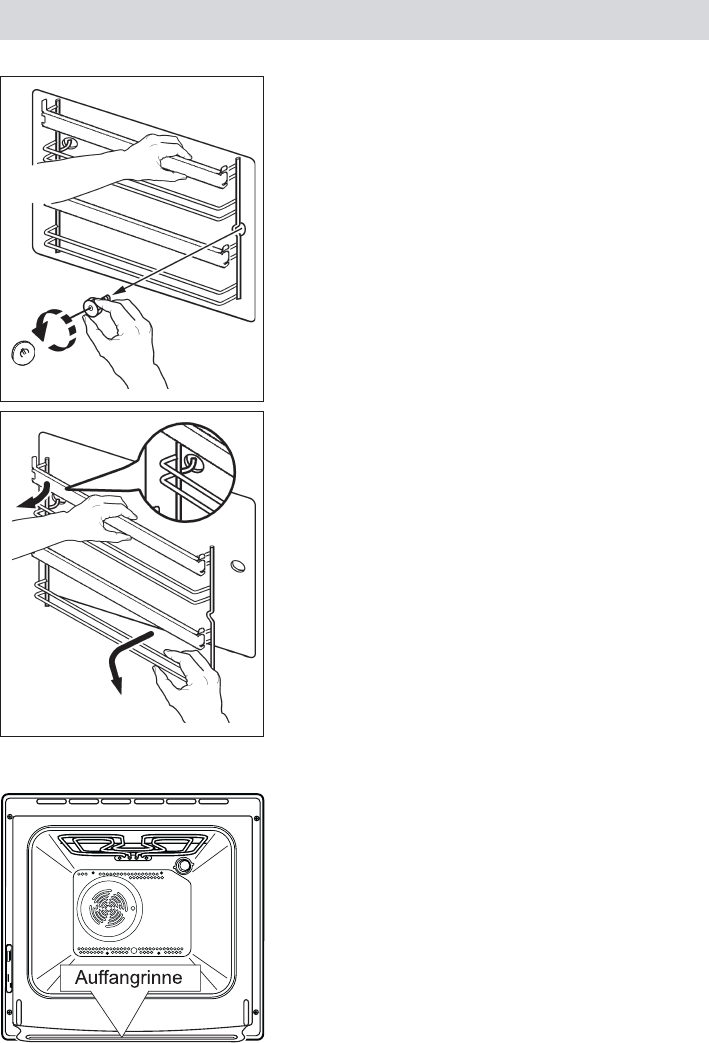 Auffangrinne