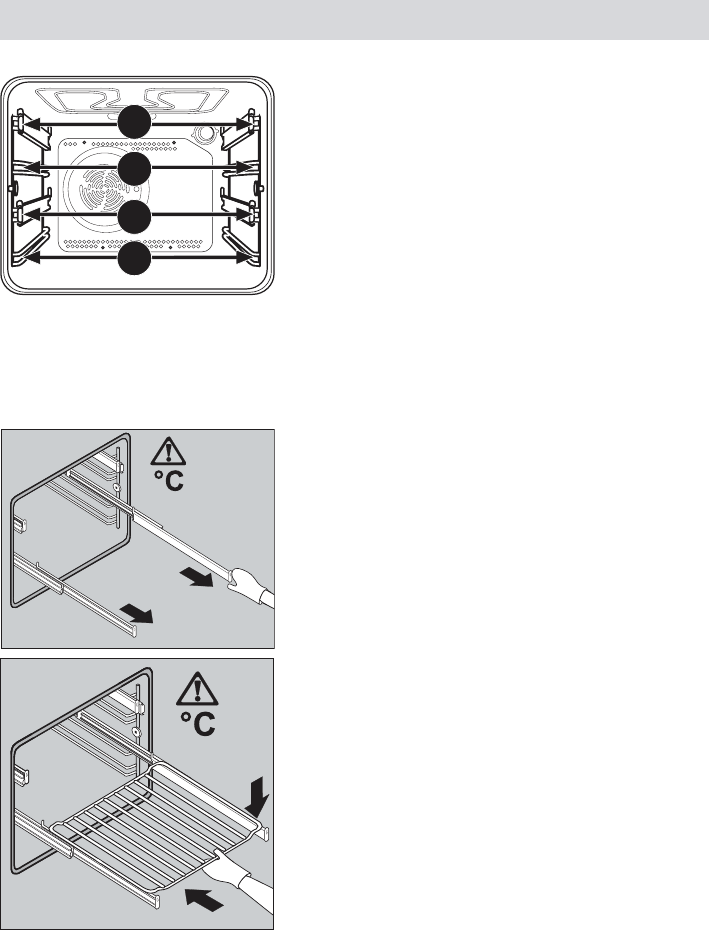 °C

°C