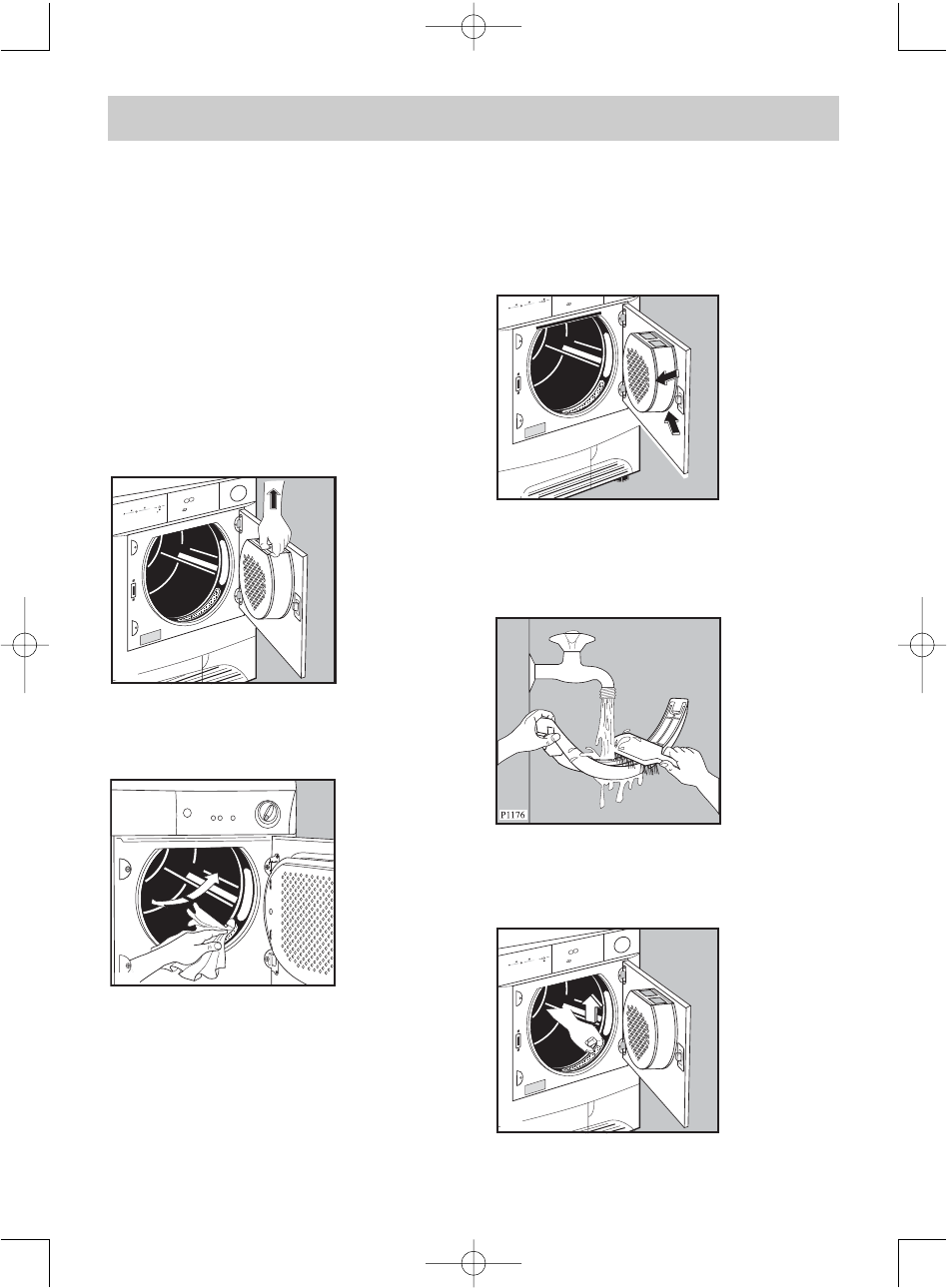 P1176