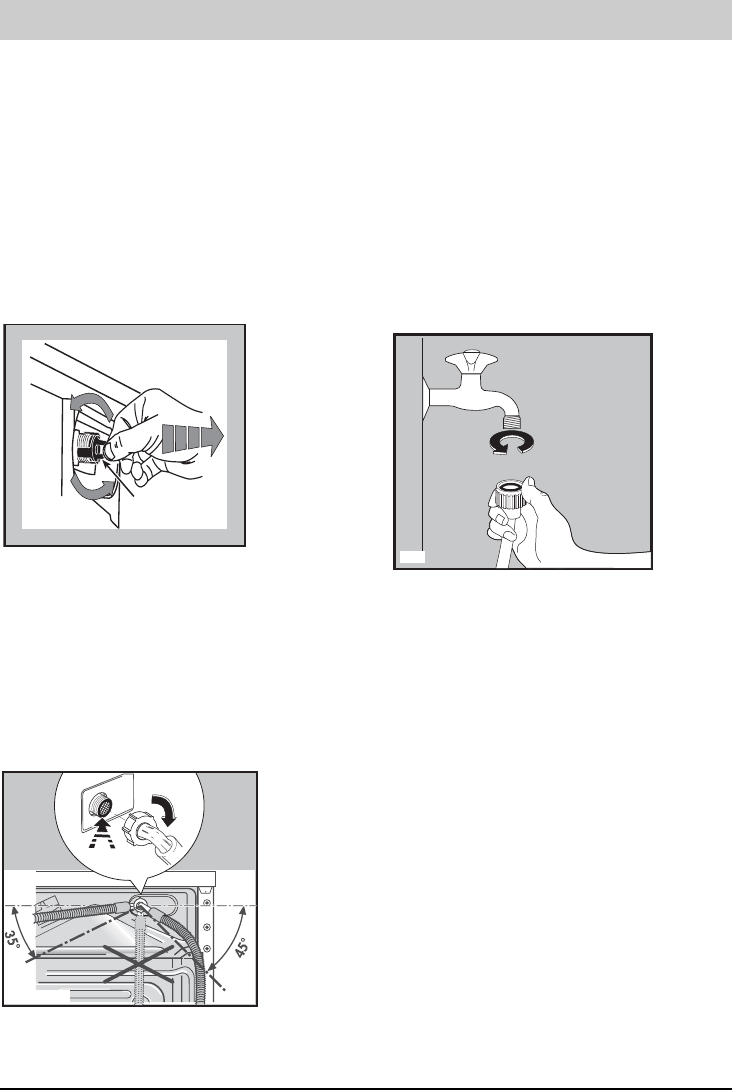 35°

45°