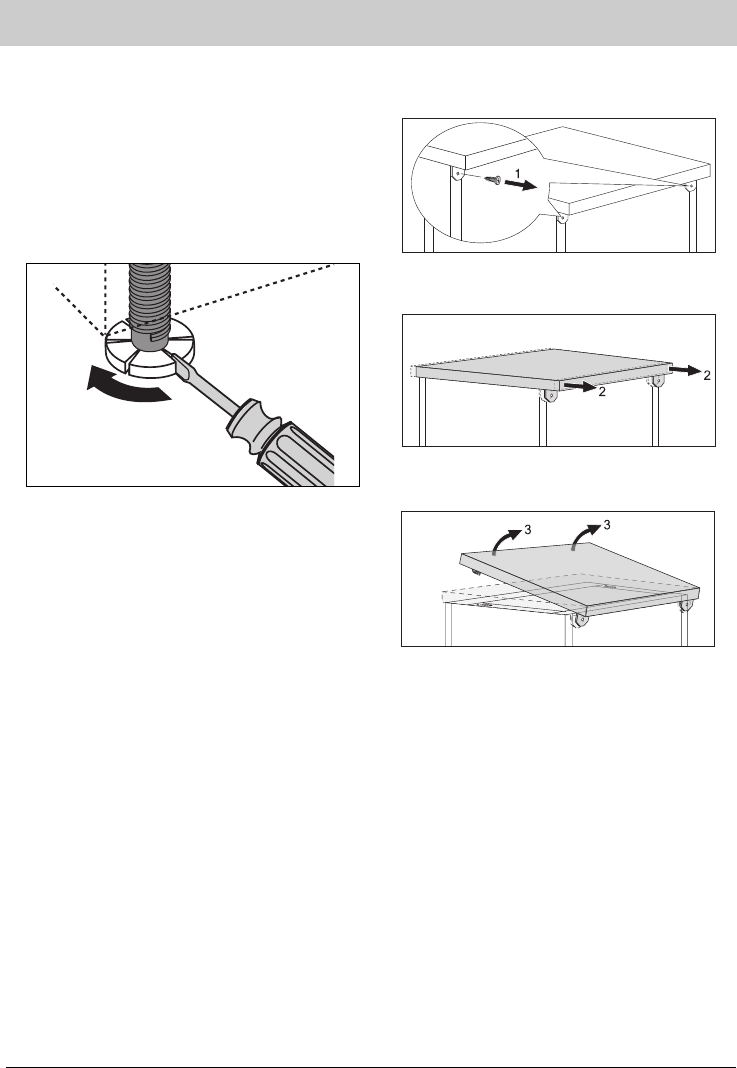 1

2 2

3 3