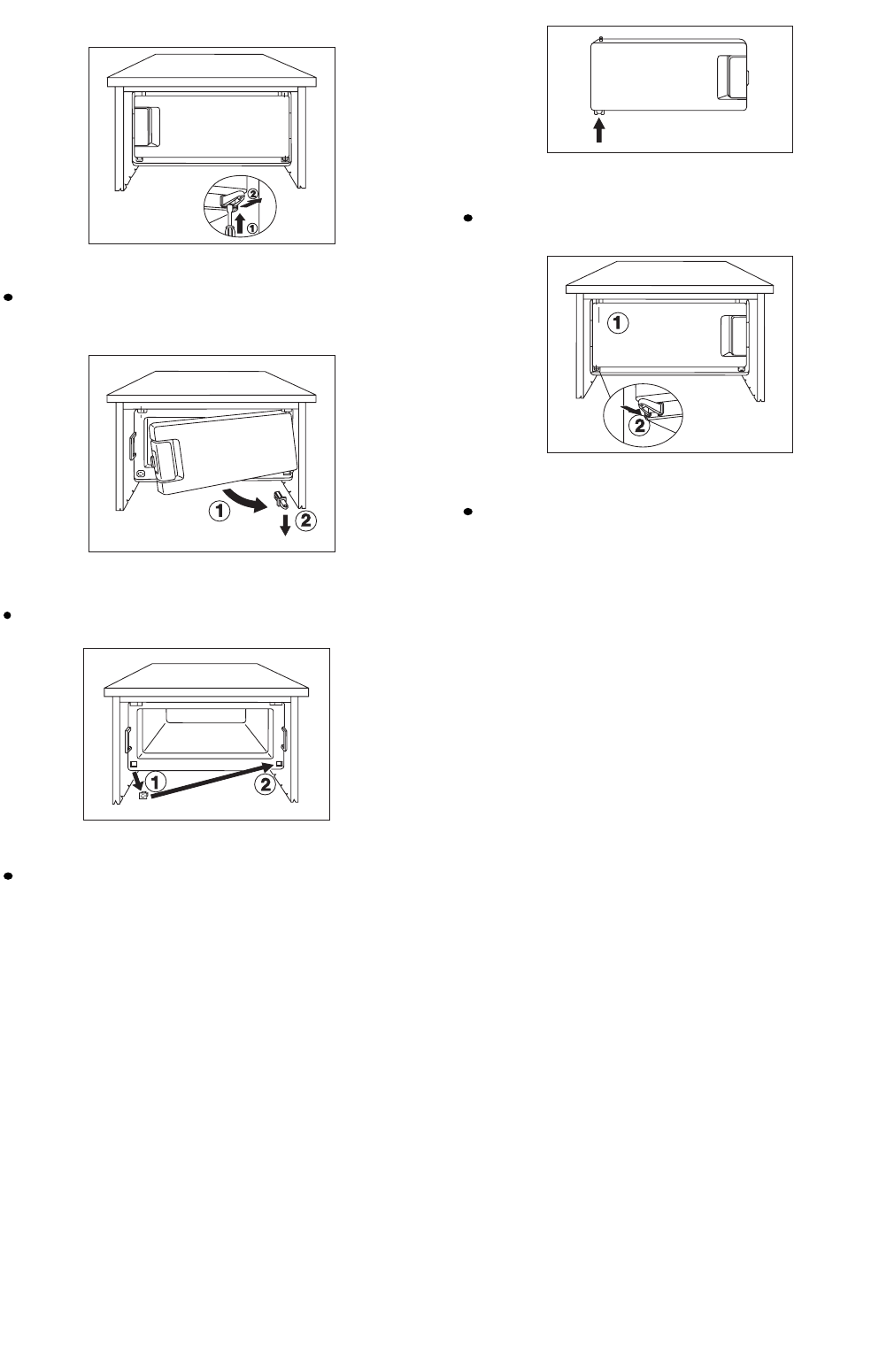 ②
①

①
②

①
②

①
②