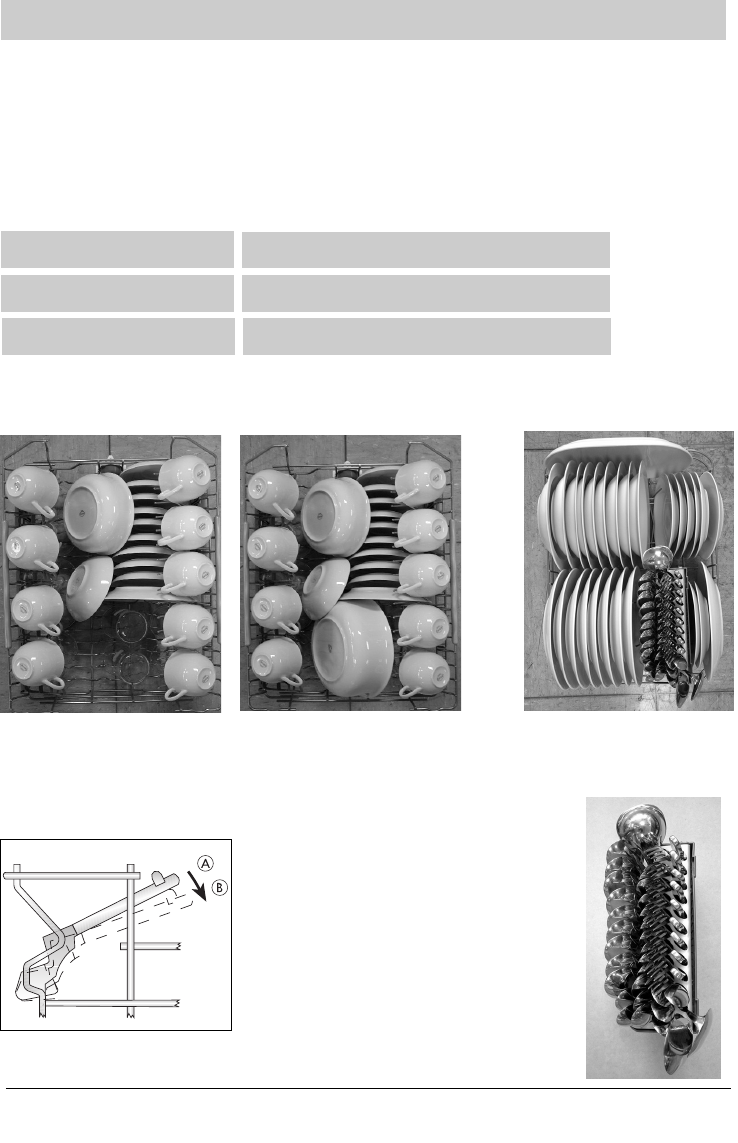 A

B