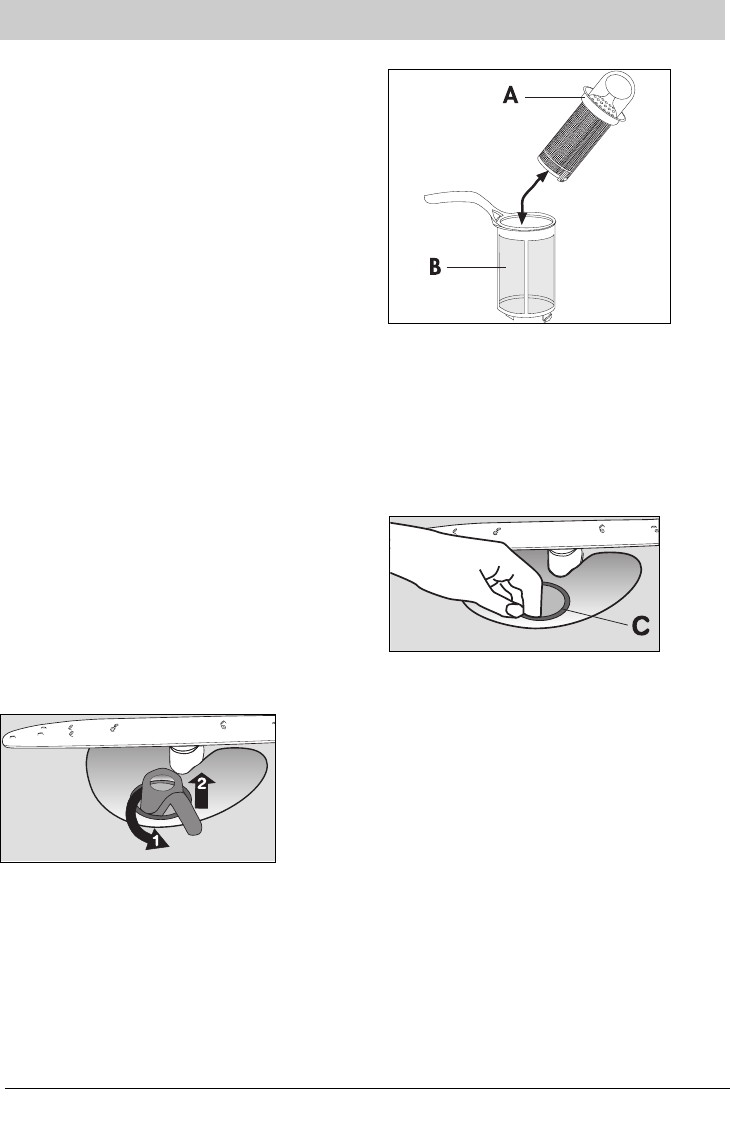 A

B

C

2

1