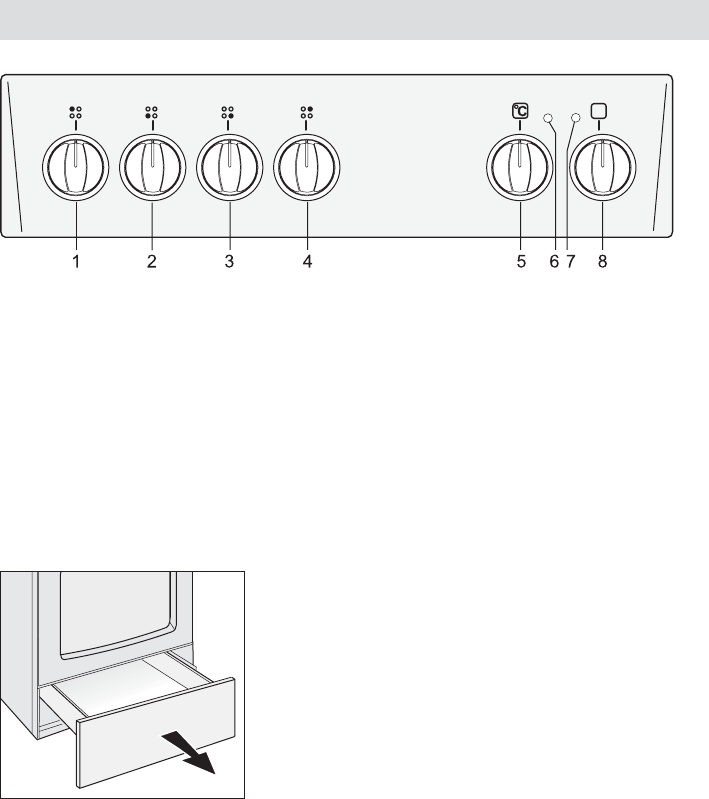 °C

1 2 3 4 5 6 7 8