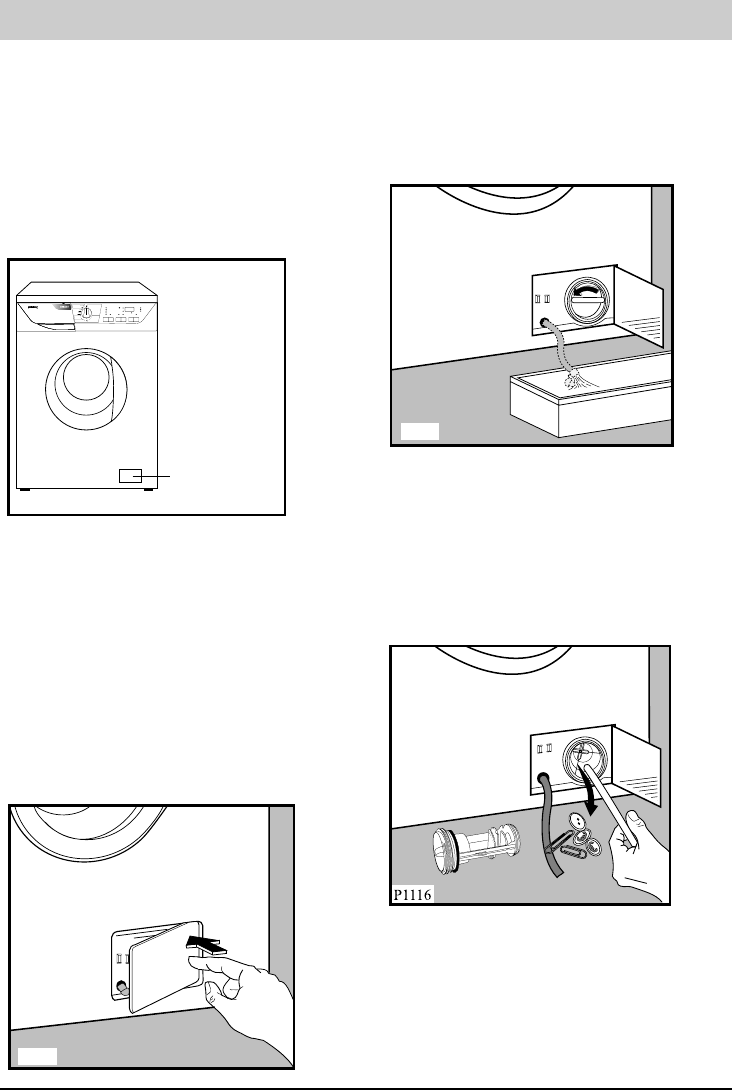 P1116