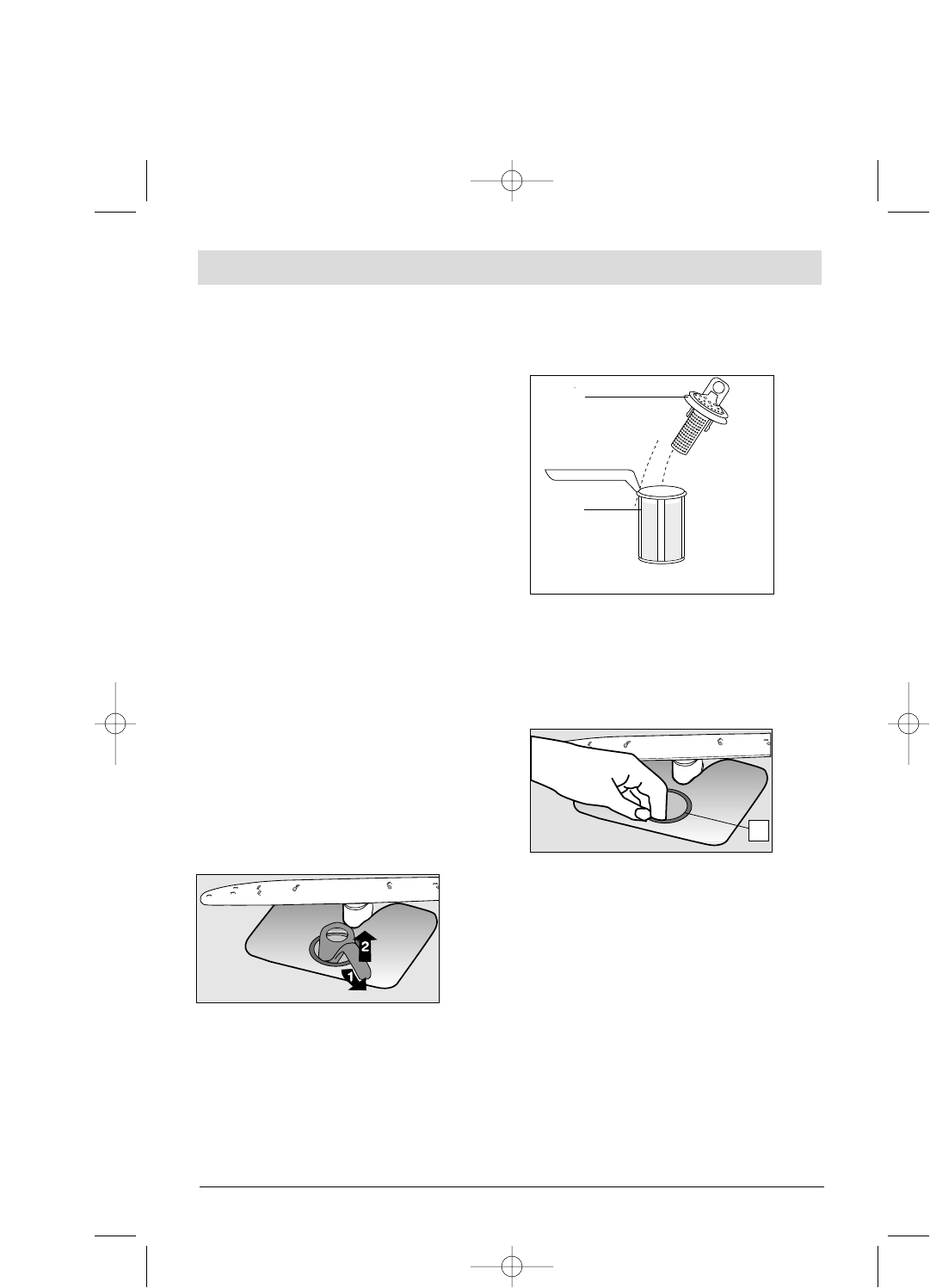 2

1