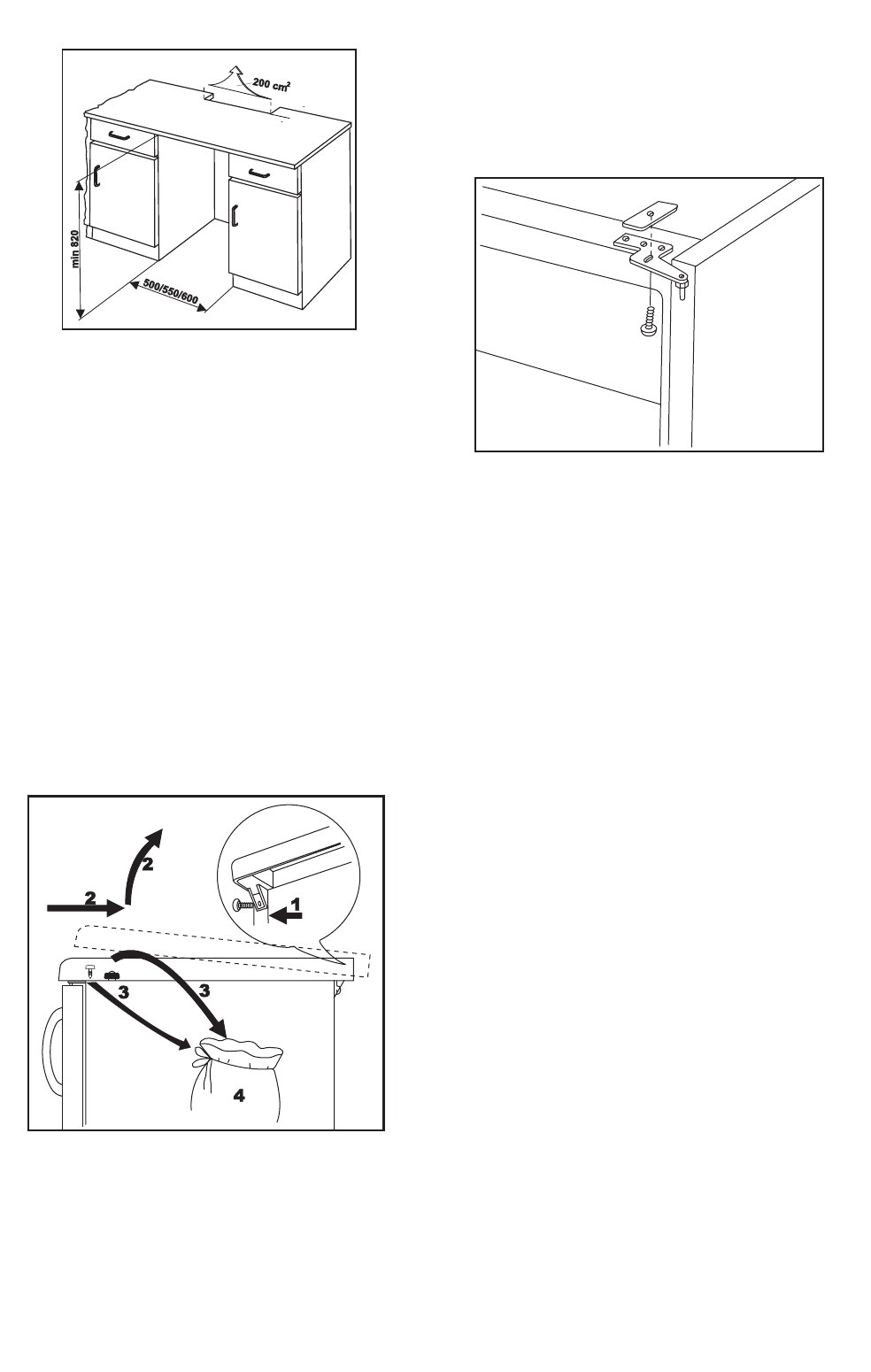 200 cm$^2$

min 820

500/550/600

2

2

1

3

3

4