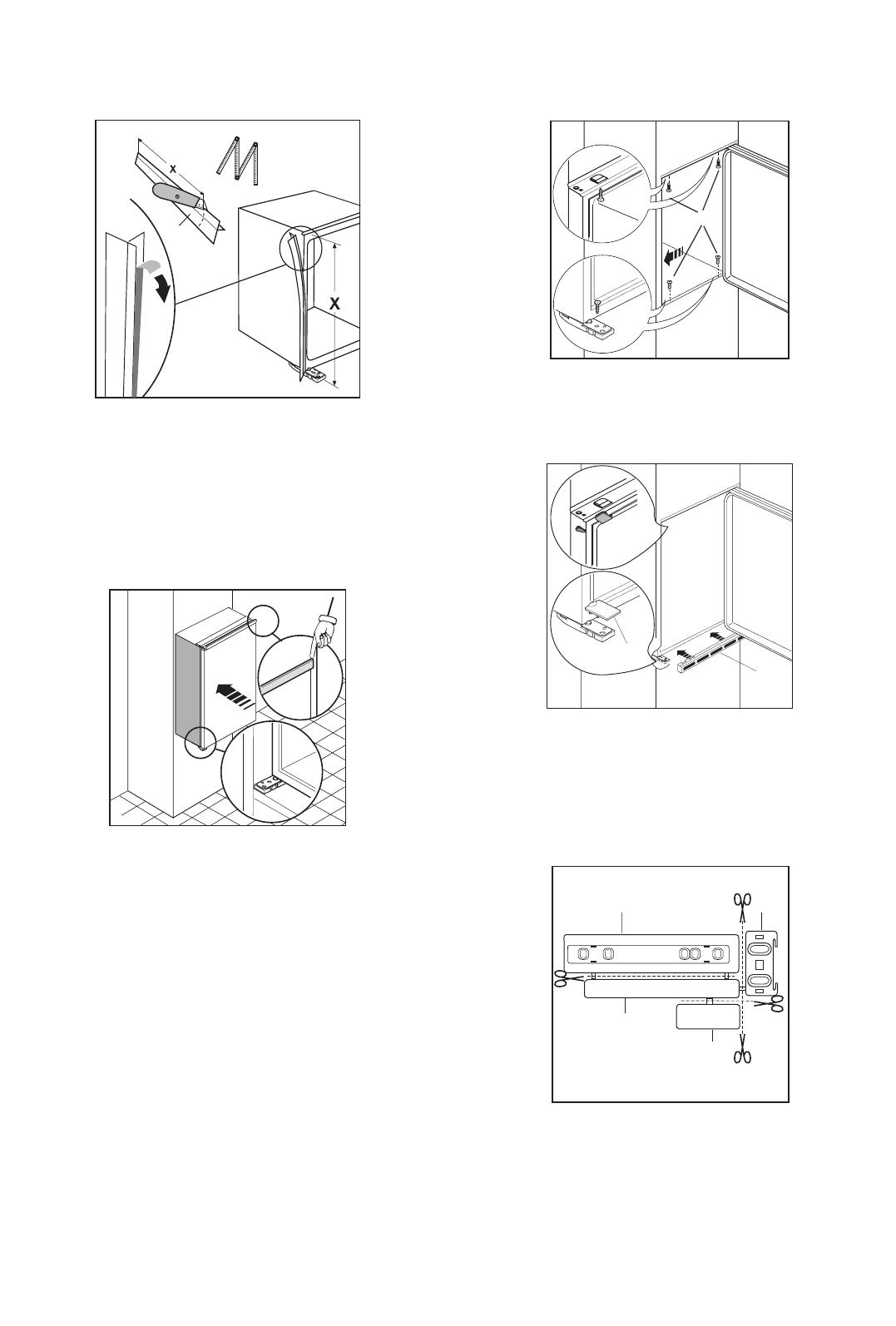 x

X