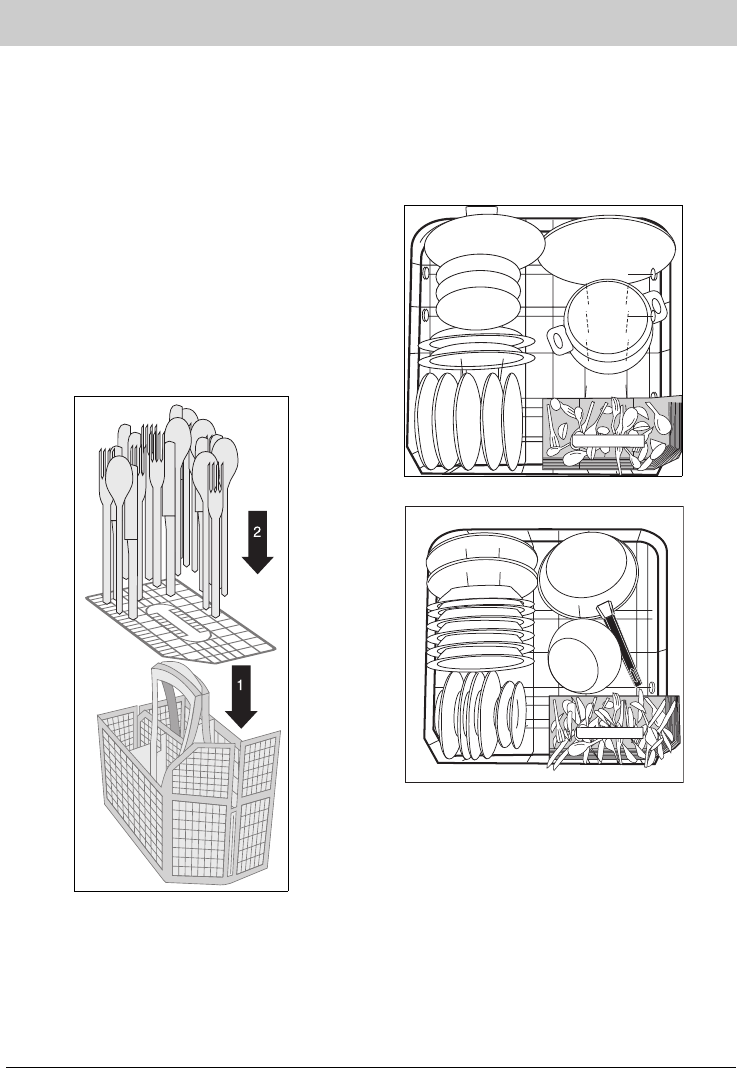 2

1