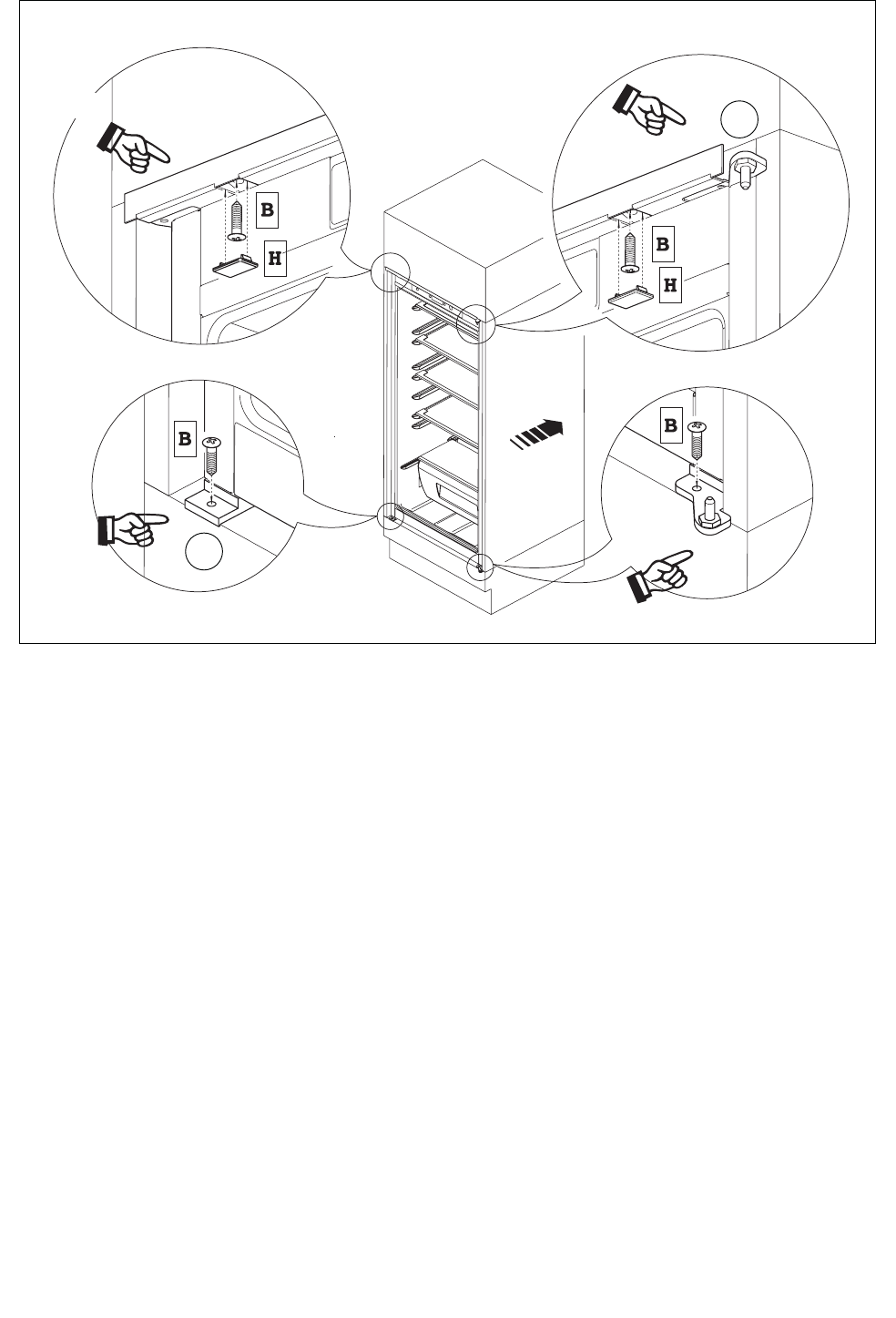 B
H
B
H
B
B