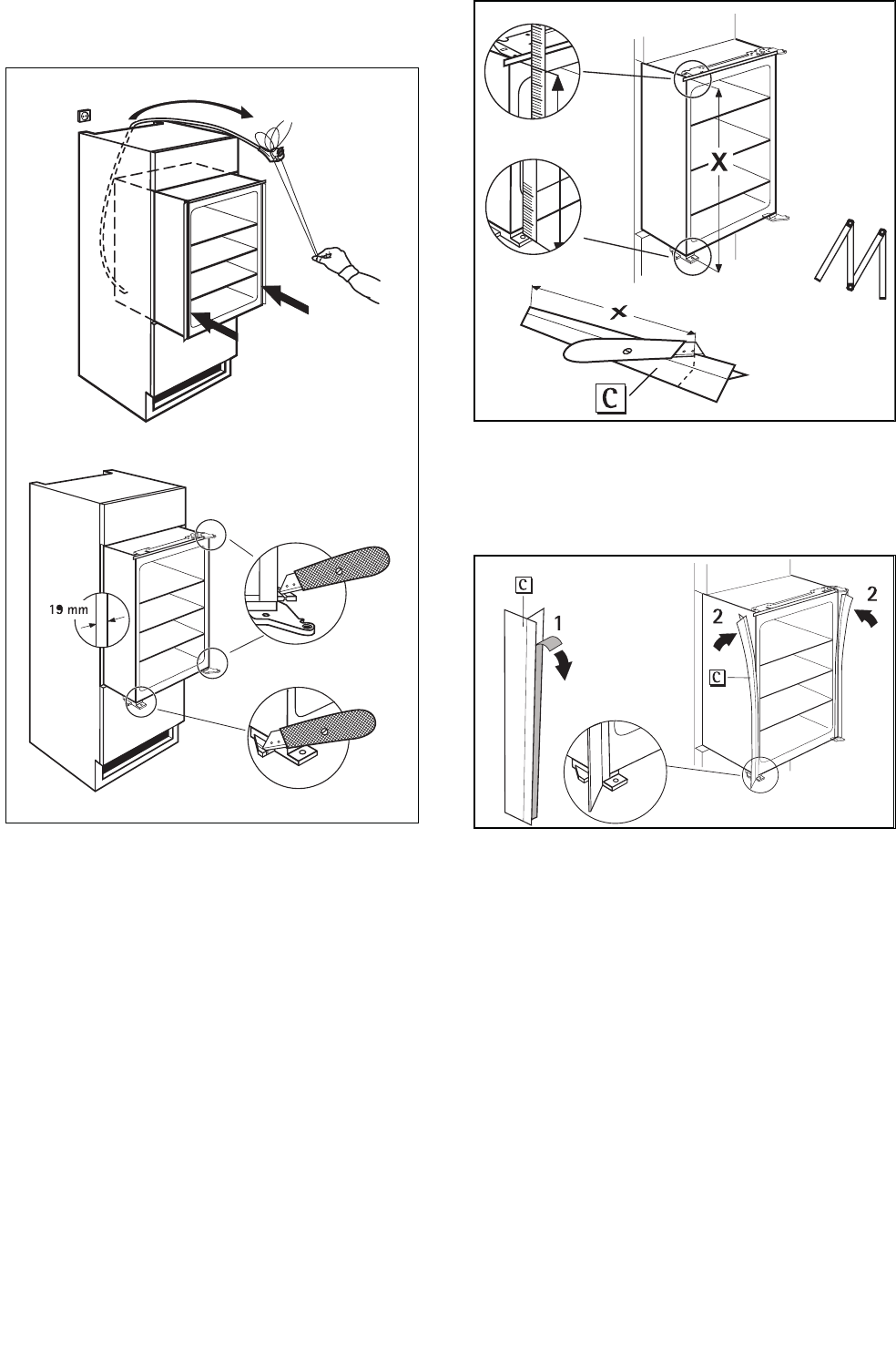 19 mm

X

X

C

C

1

2

2

C