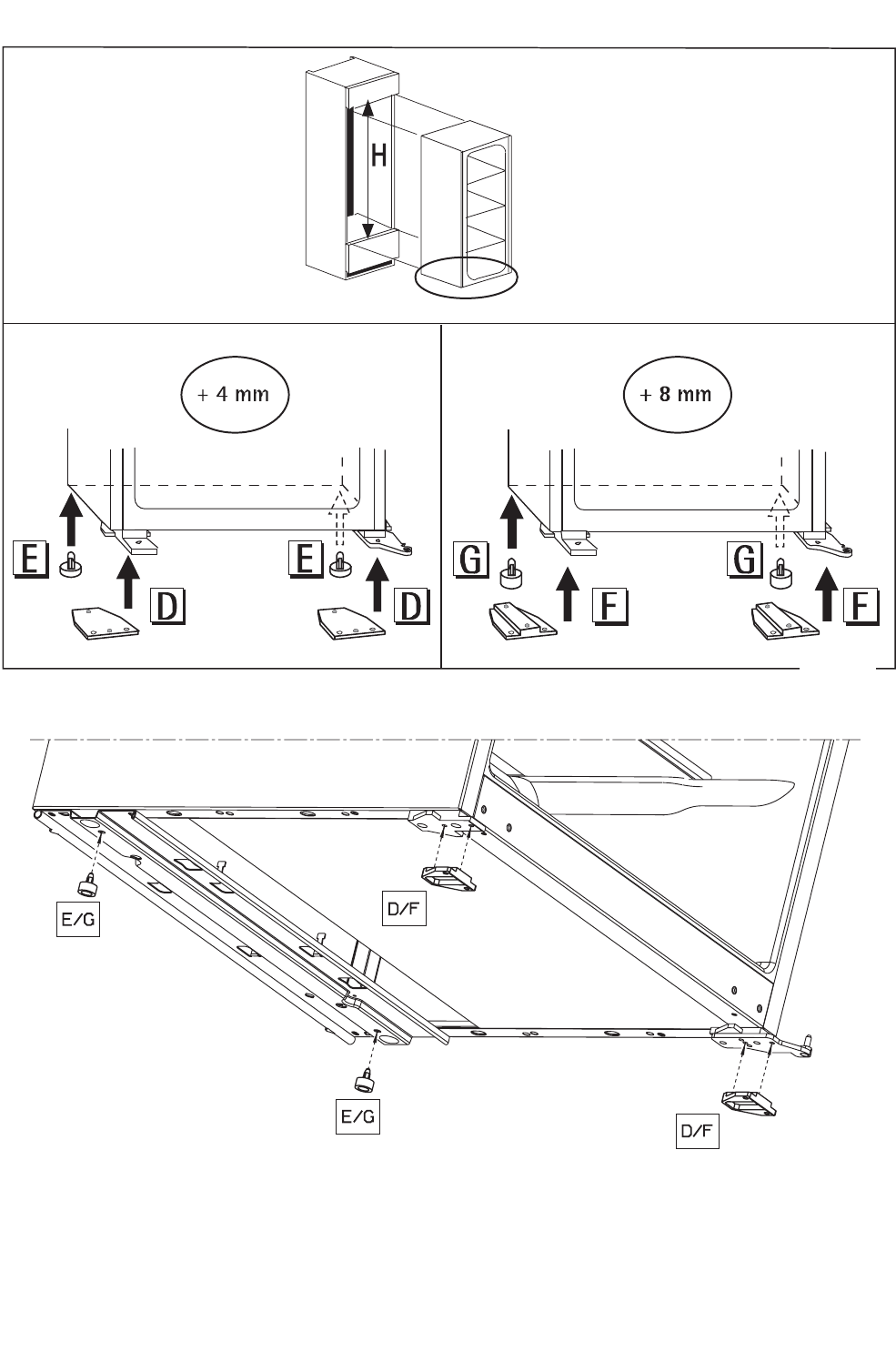 H

+ 4 mm

E

D

E

D

+ 8 mm

G

F

G

F

E/G

D/F

E/G

D/F