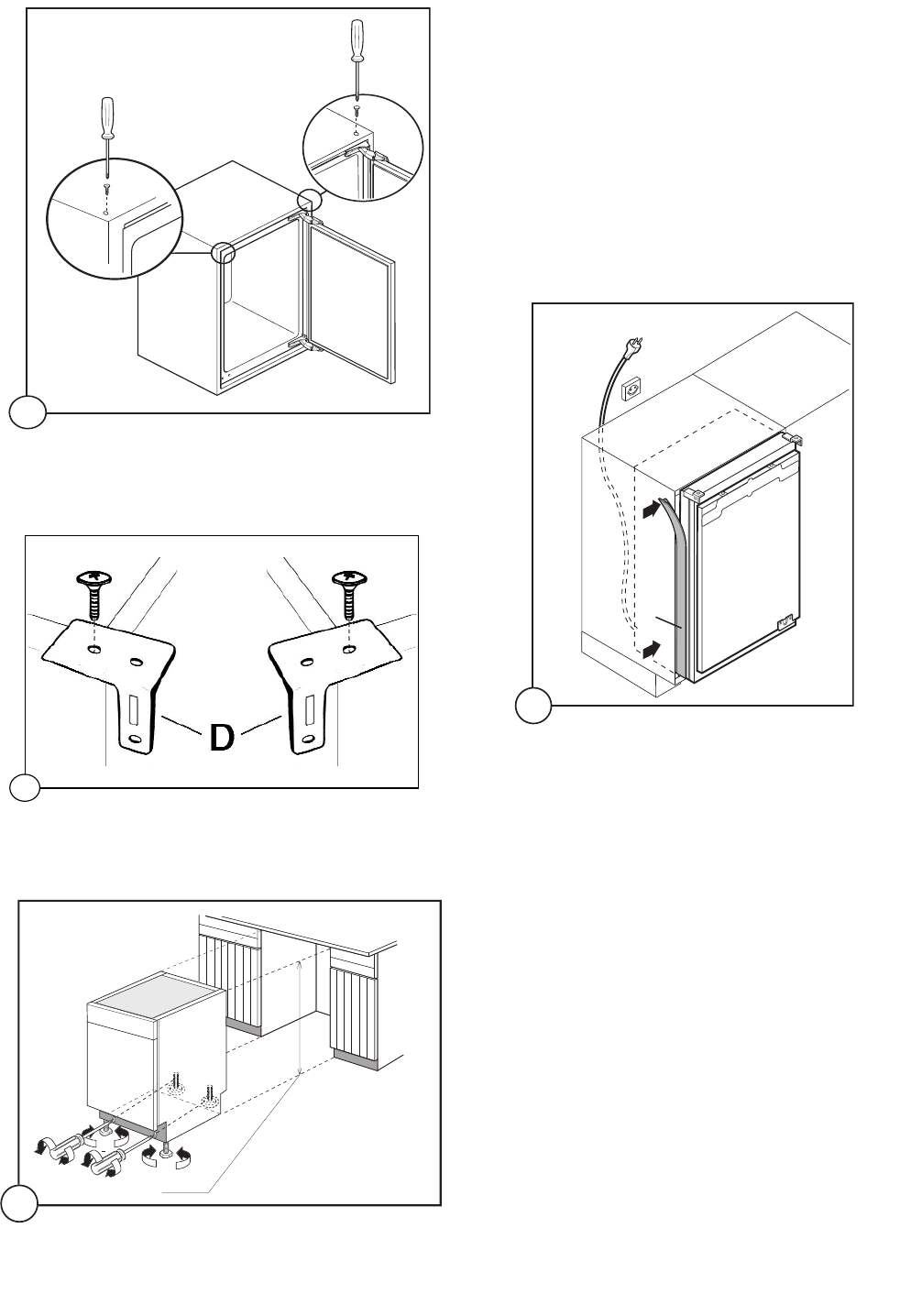 D