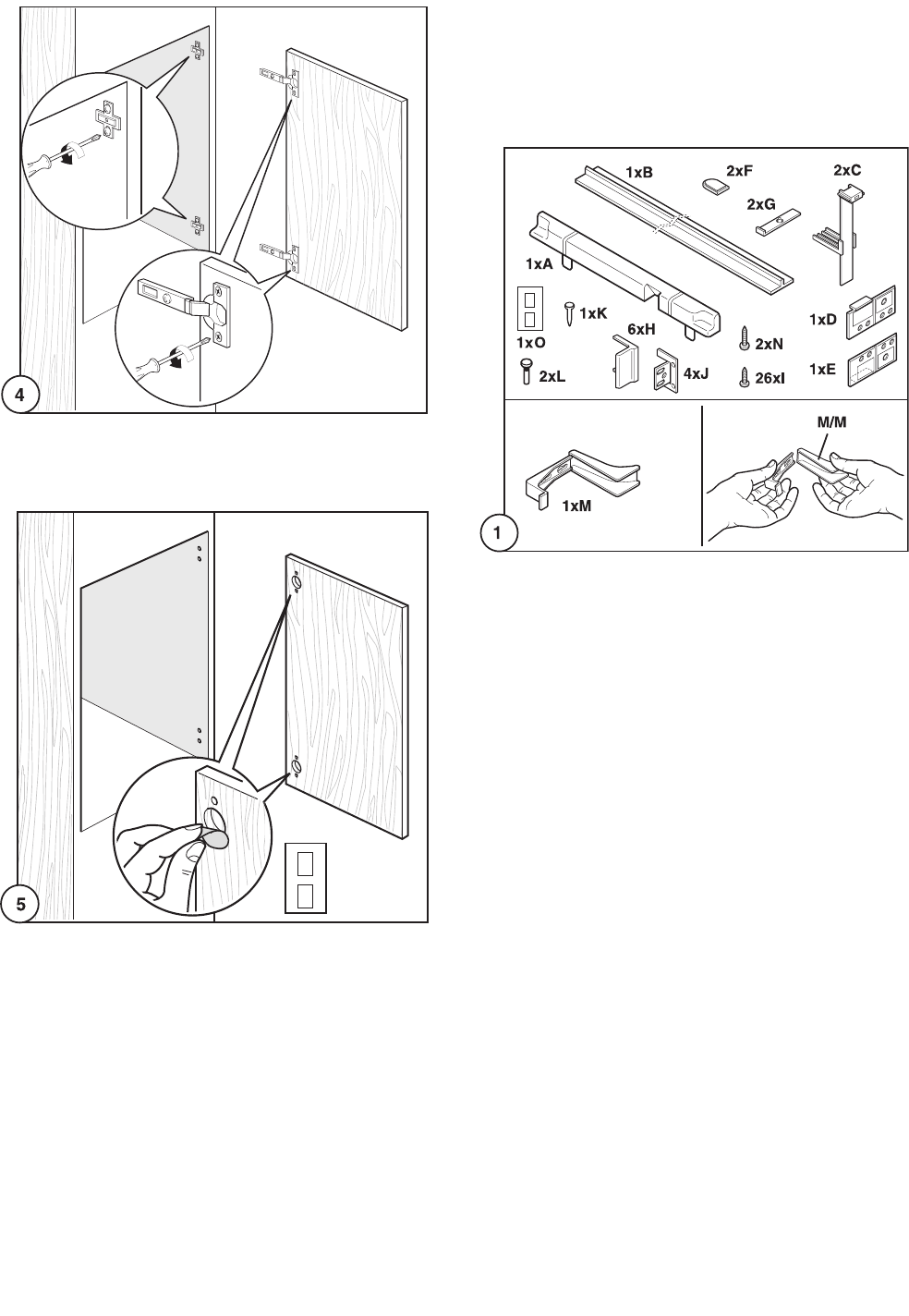 4

5

1xB
2xF
2xC
2xG
1xA
1xK
6xH
1xD
1xO
2xN
2xL
4xJ
26xI
1xE
M/M
1xM
1