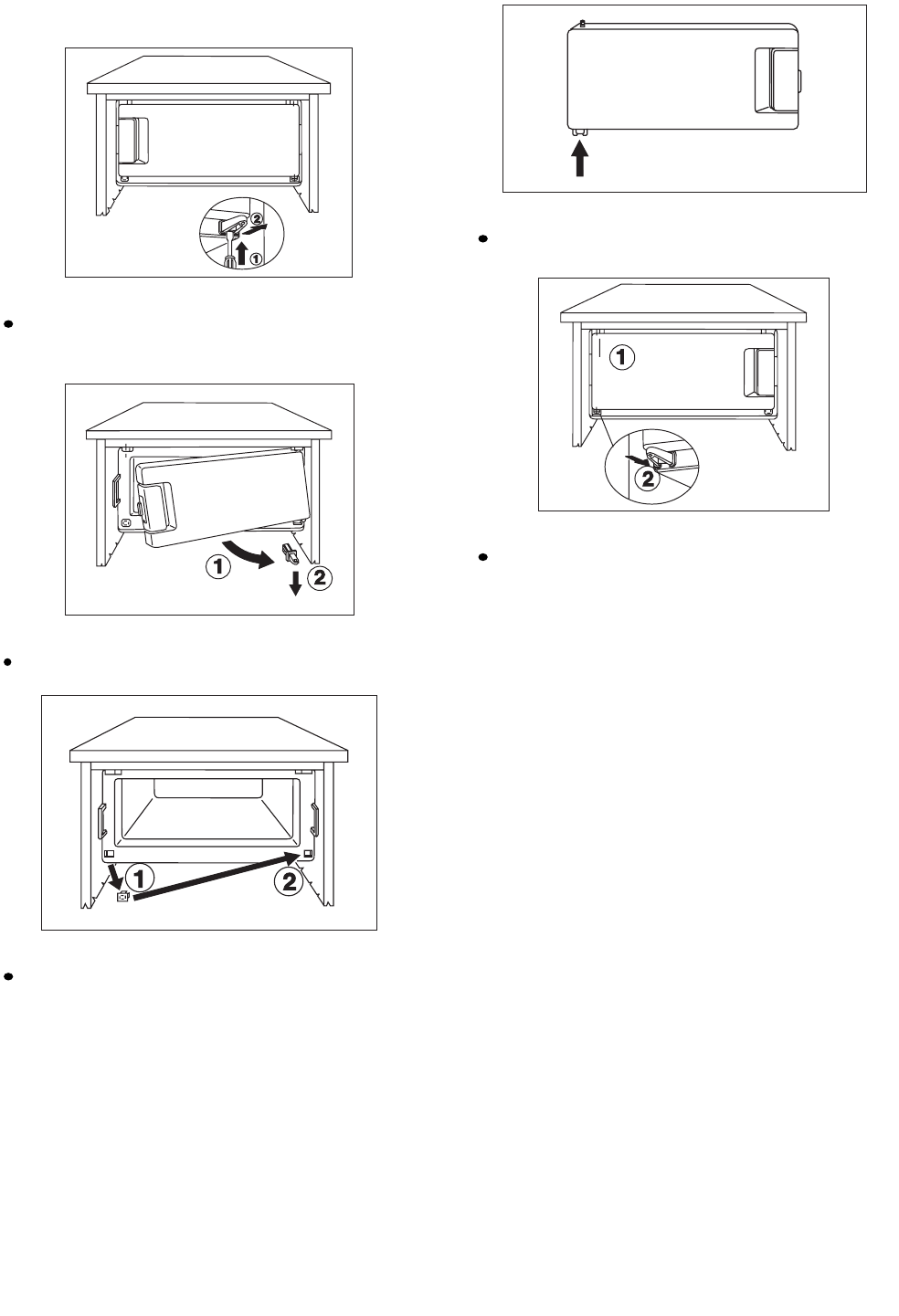 2
1

1
2

1
2

1
2