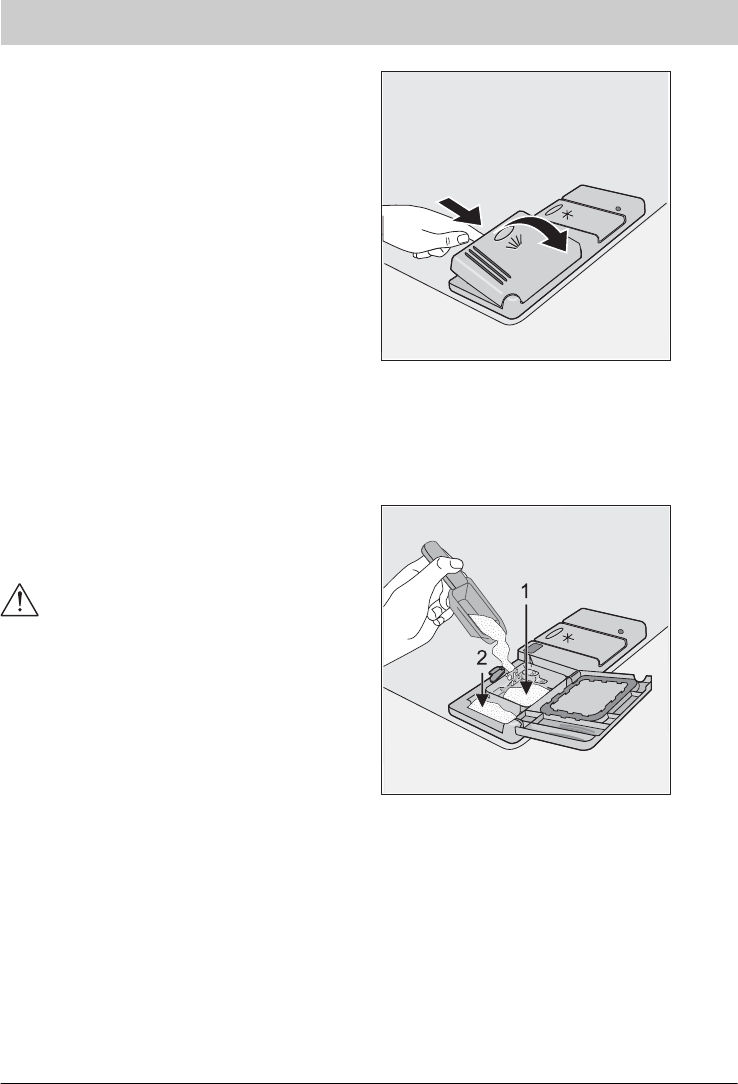 1

2