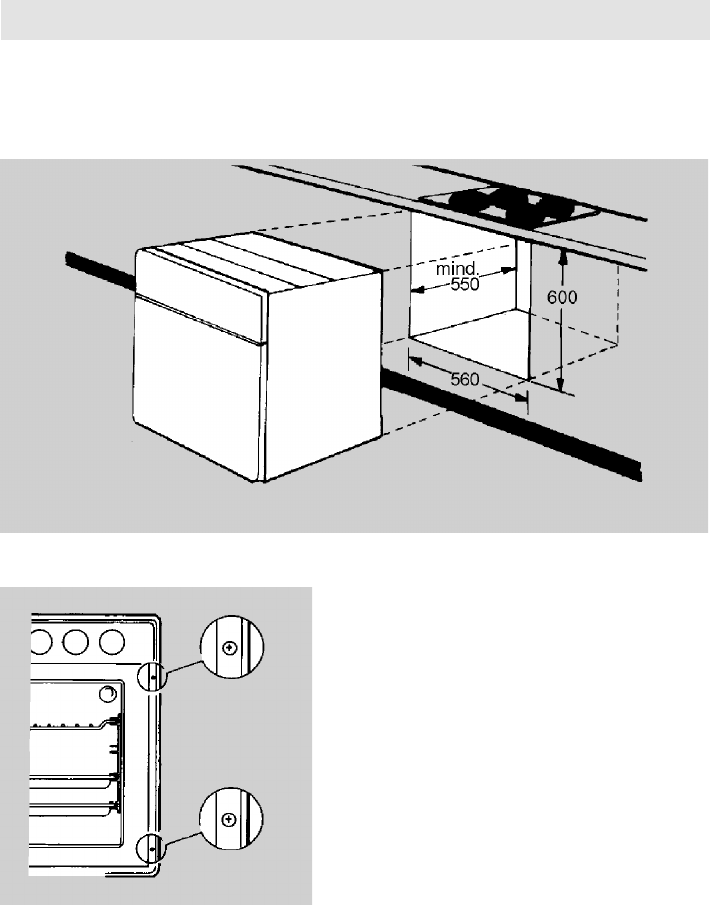 mind.
550

600

560