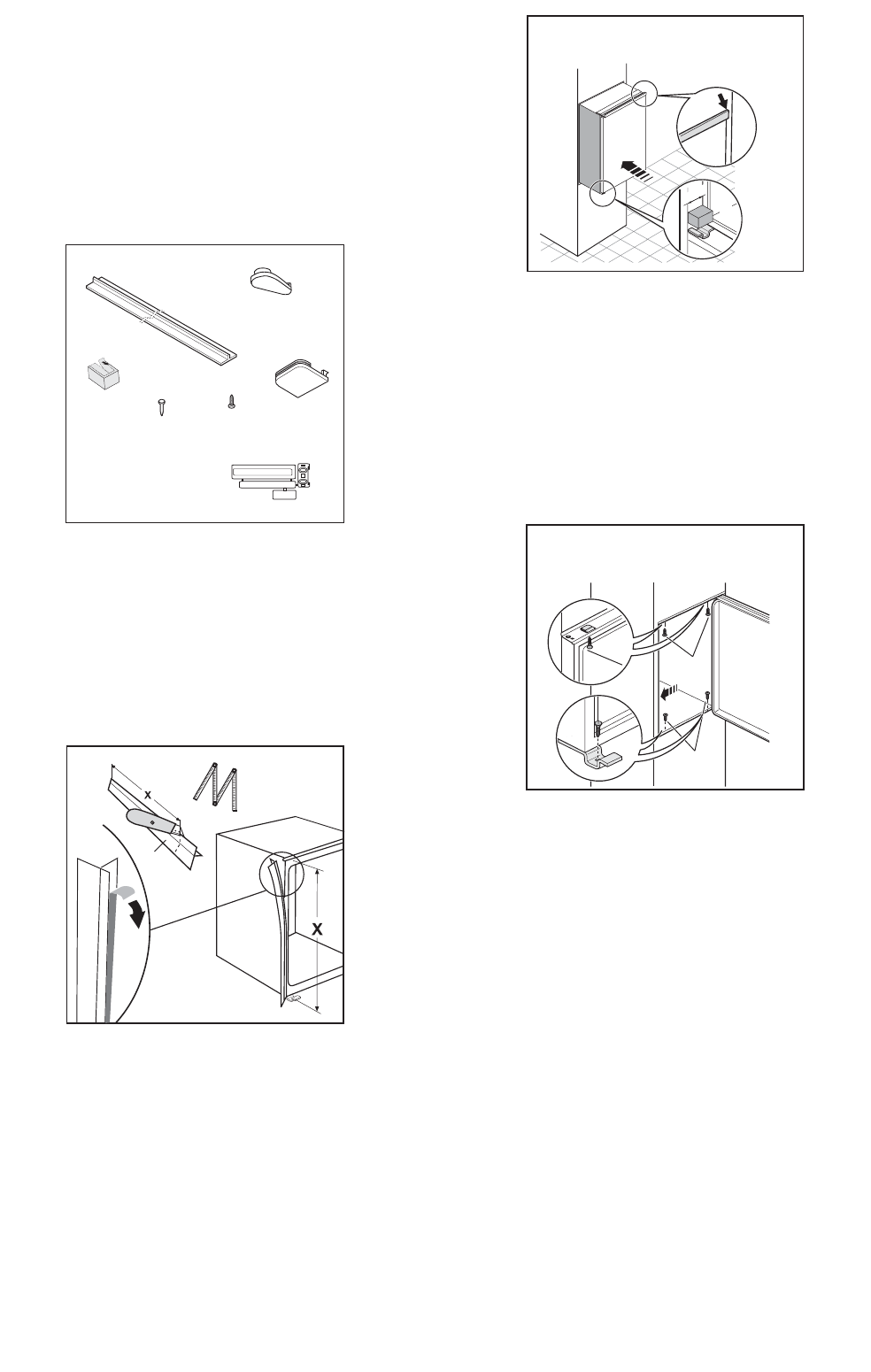 x

X