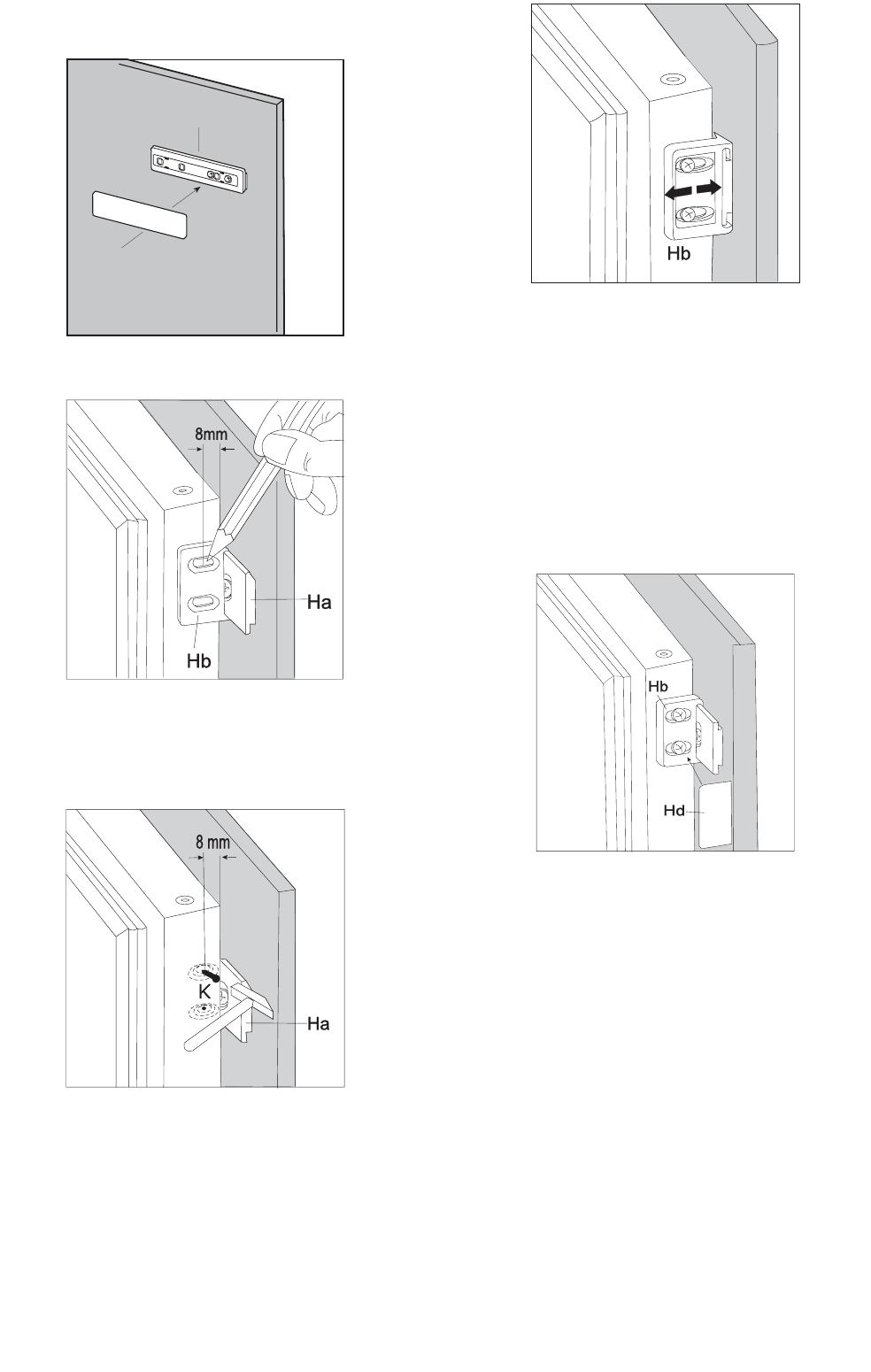 8mm

Ha

Hb

8 mm

K

Ha

Hb

Hb

Hd