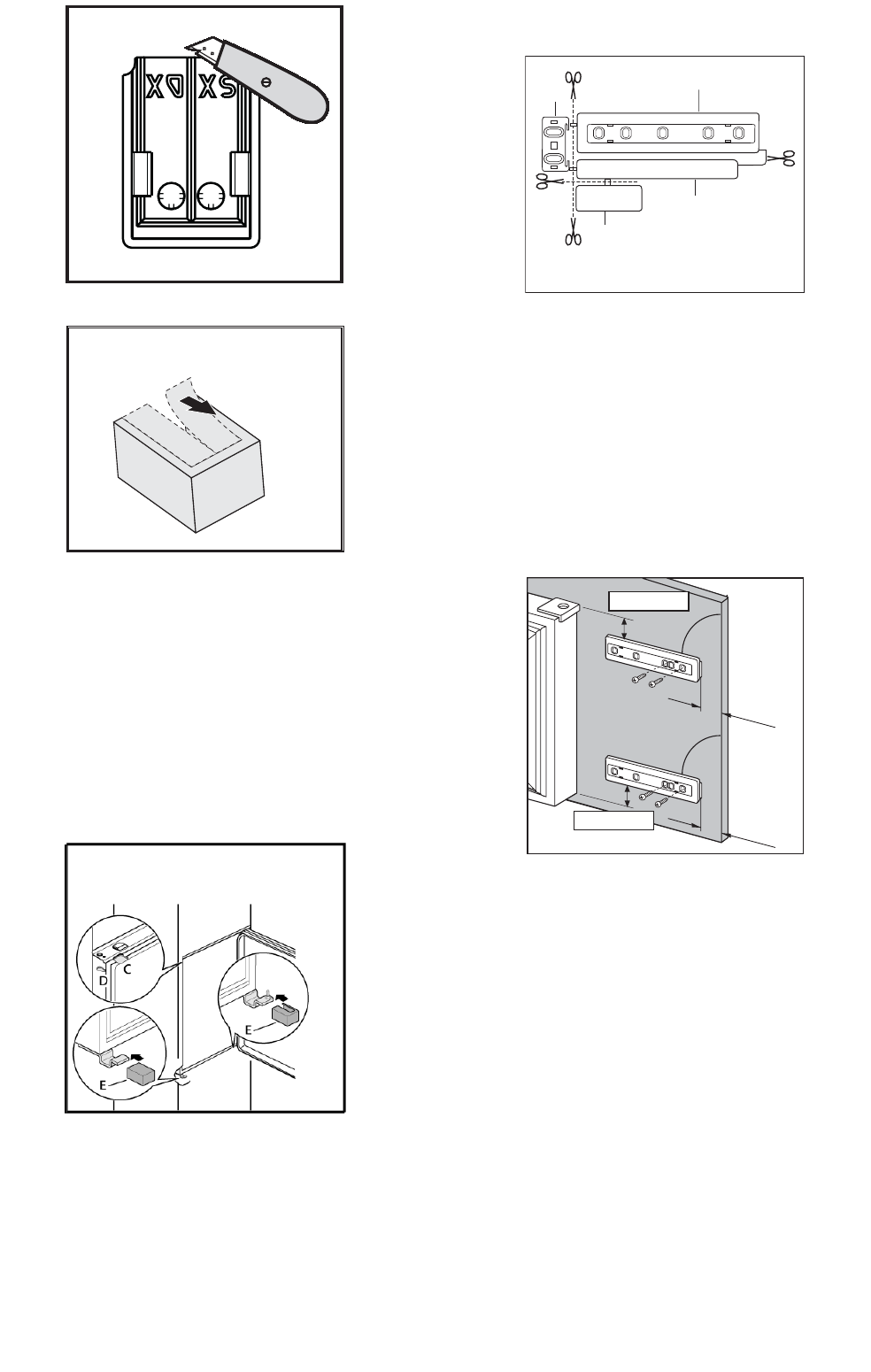 DX SX

D
C
E
E