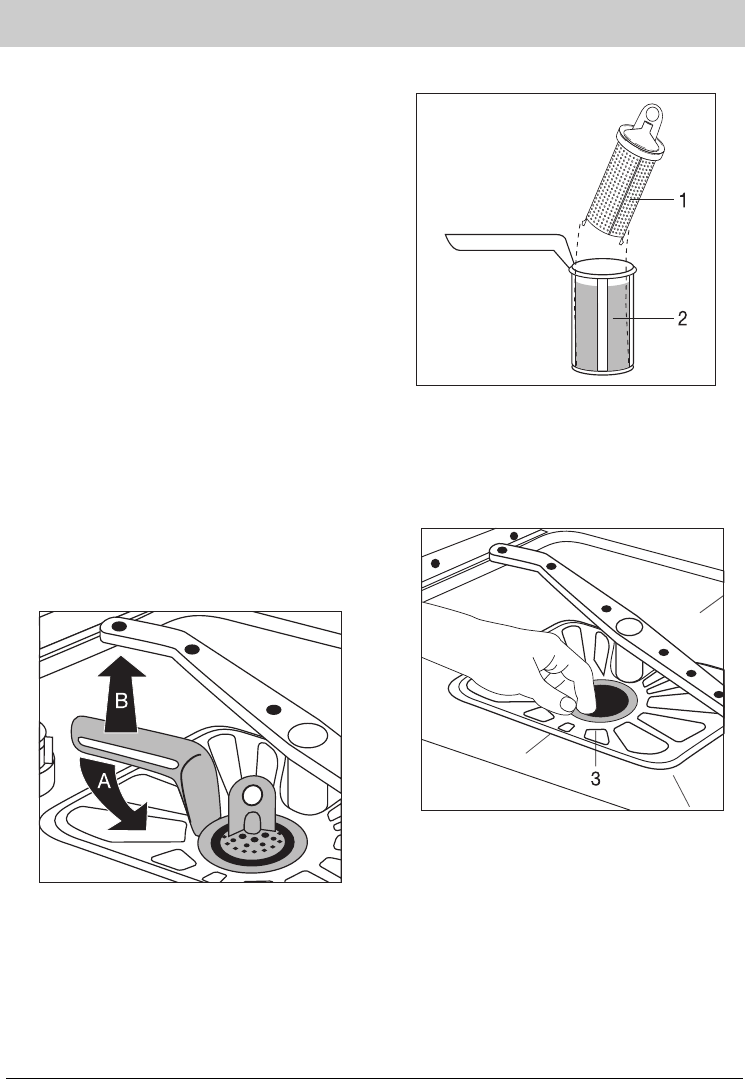 1

2

B

A

3