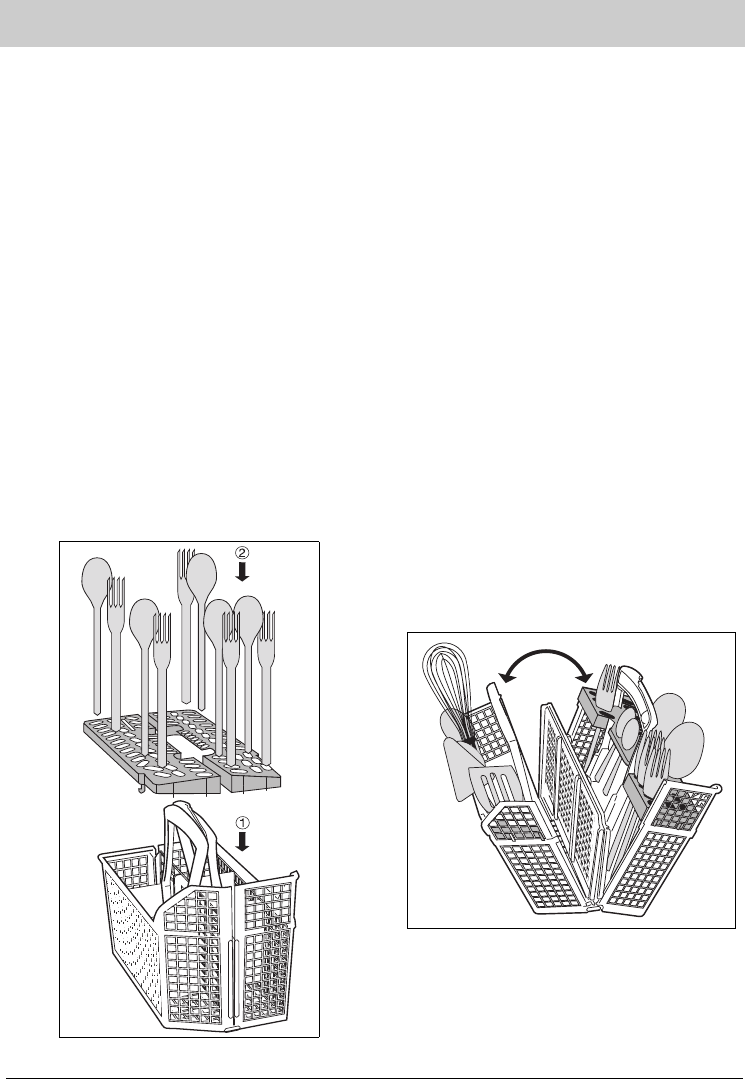 ②
①