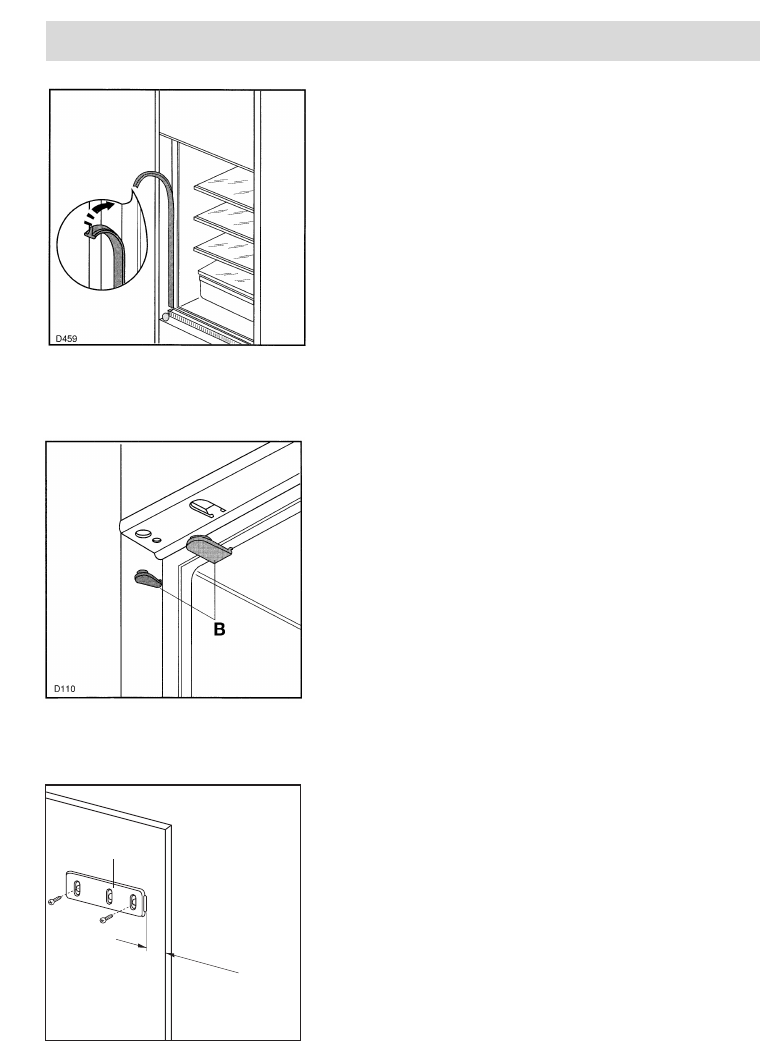 D459

B

D110