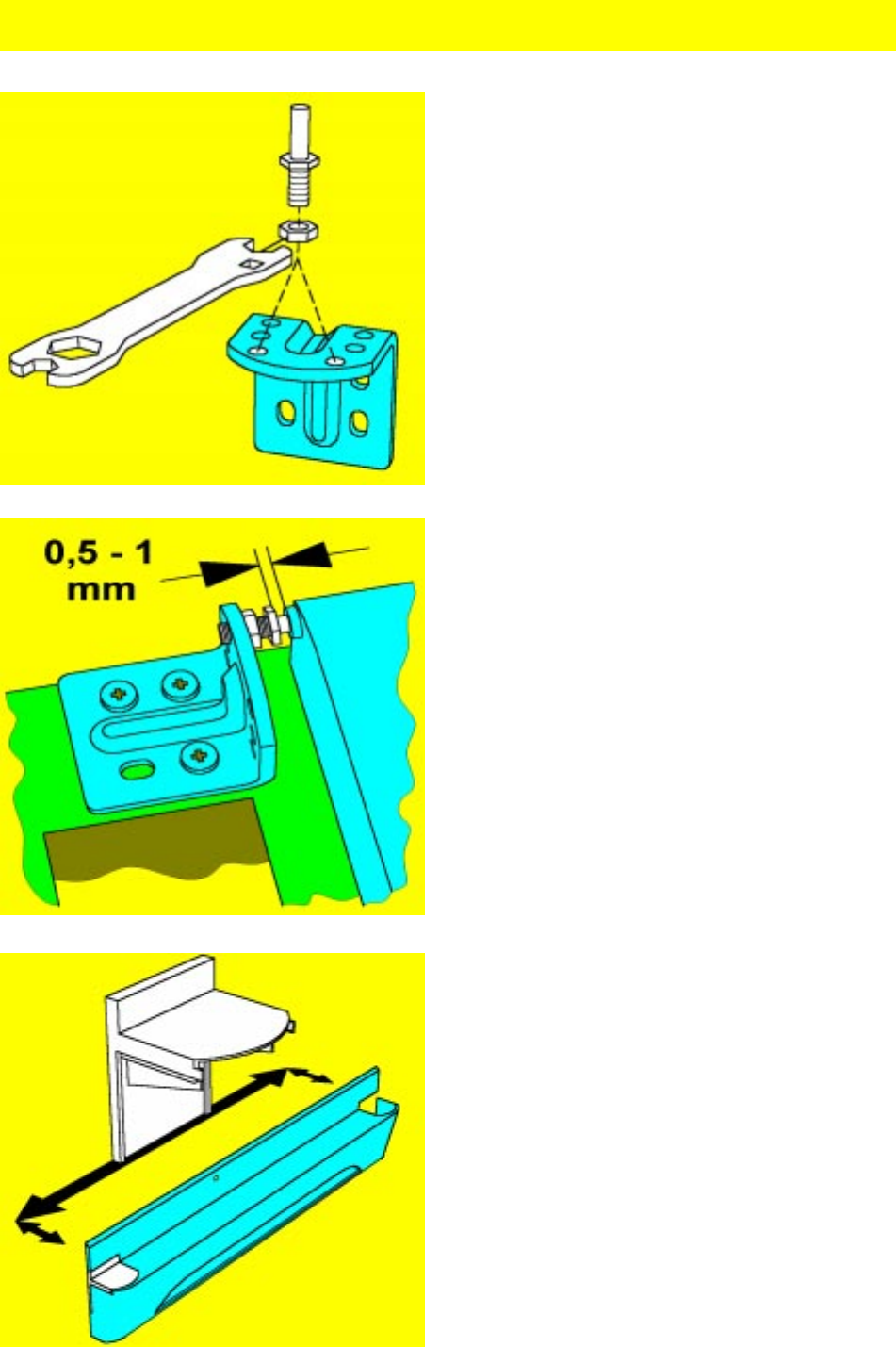 0,5 - 1 mm