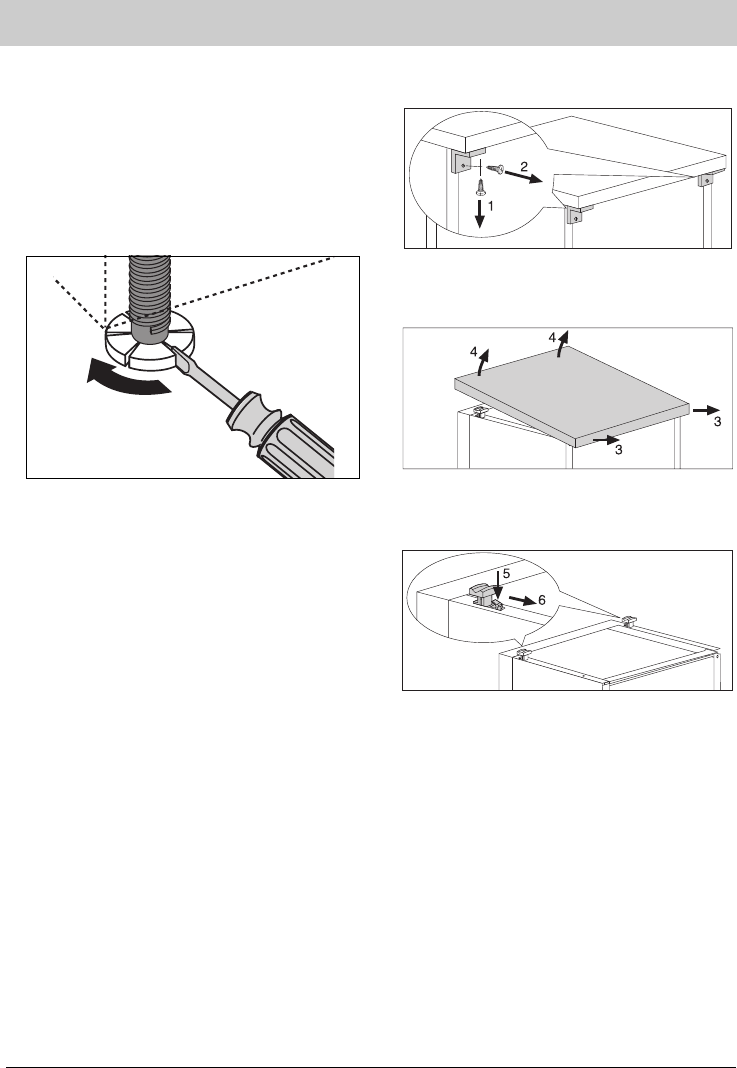 2

1

4

4

3

3

5

6