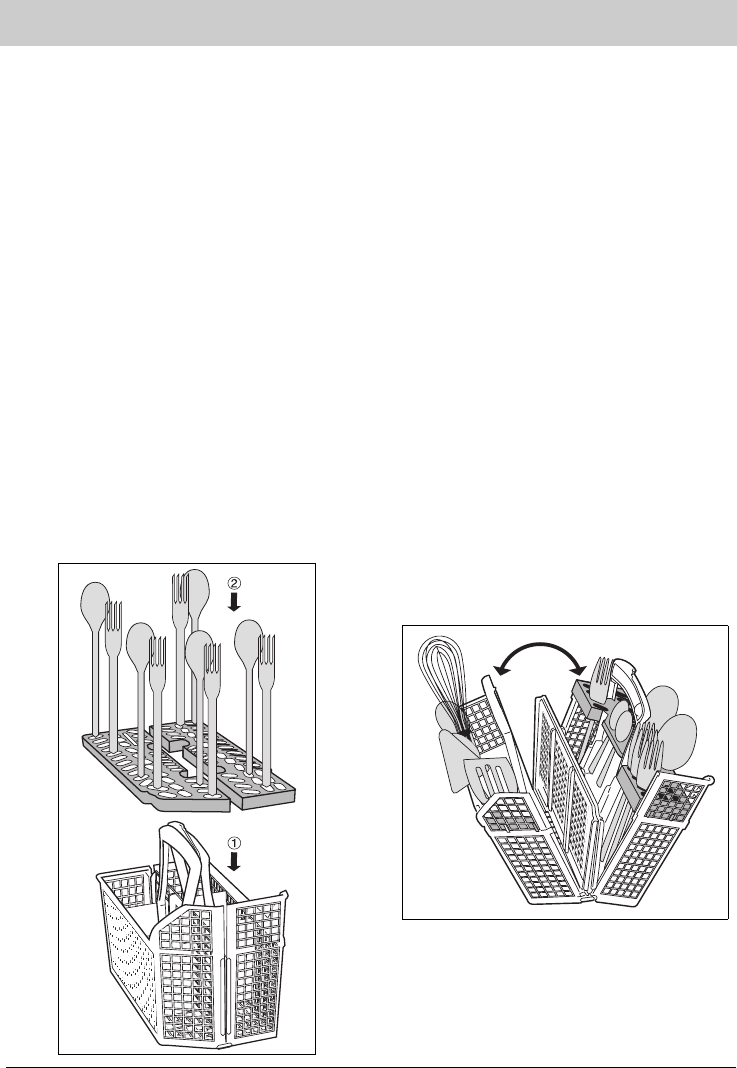 ② ①