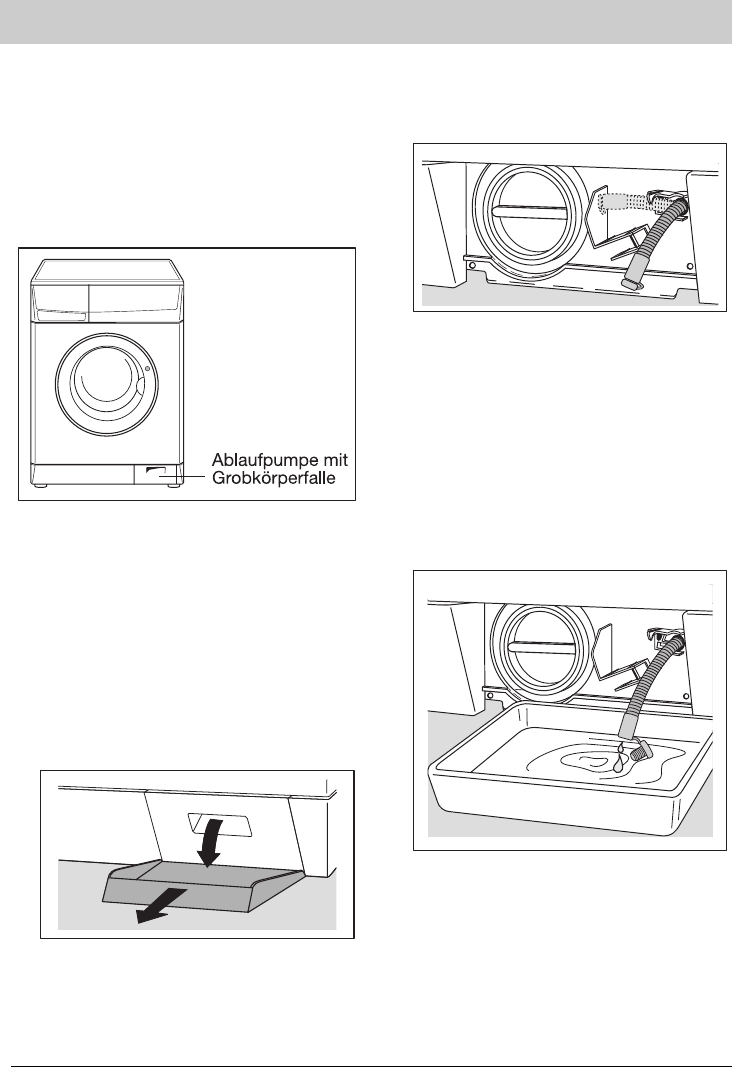 Ablaufpumpe mit Grobkörperfalle