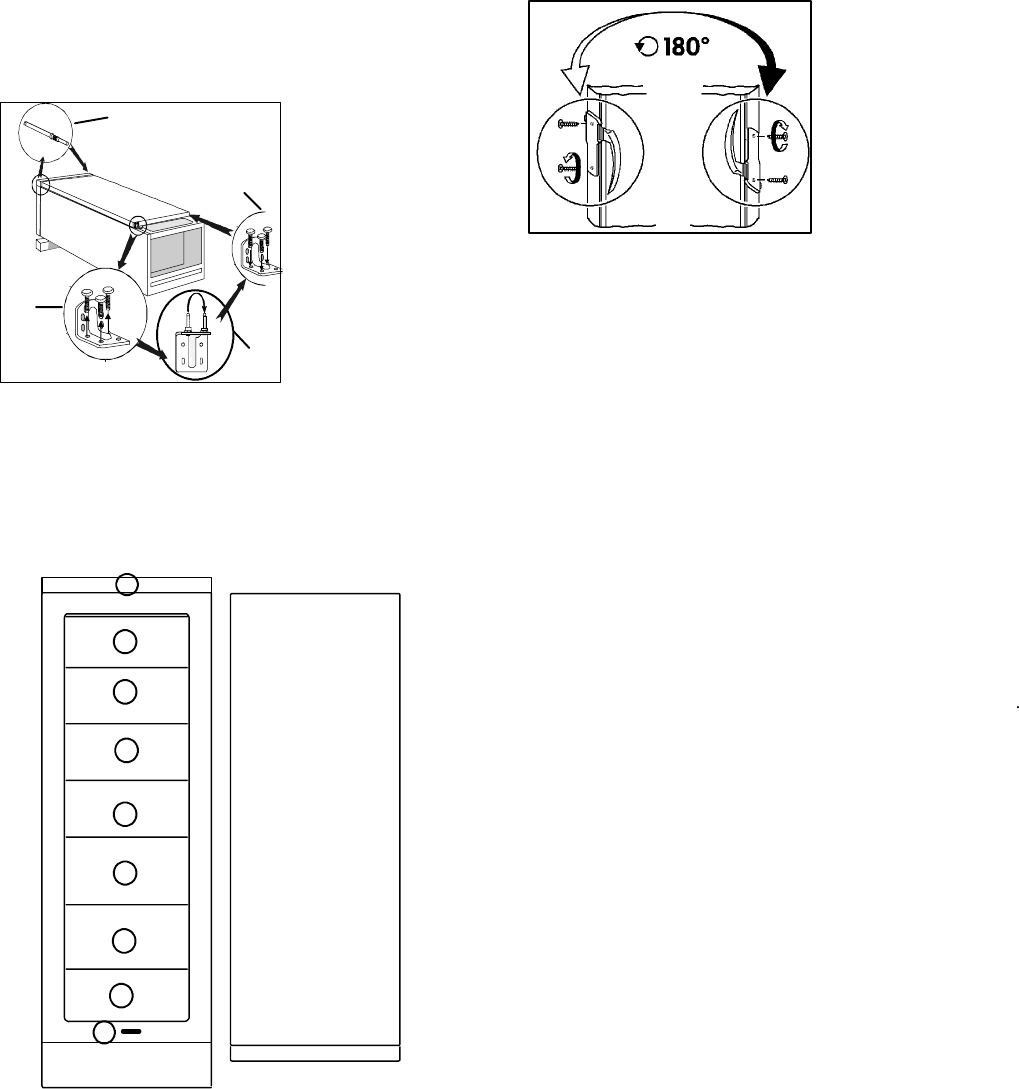 180°