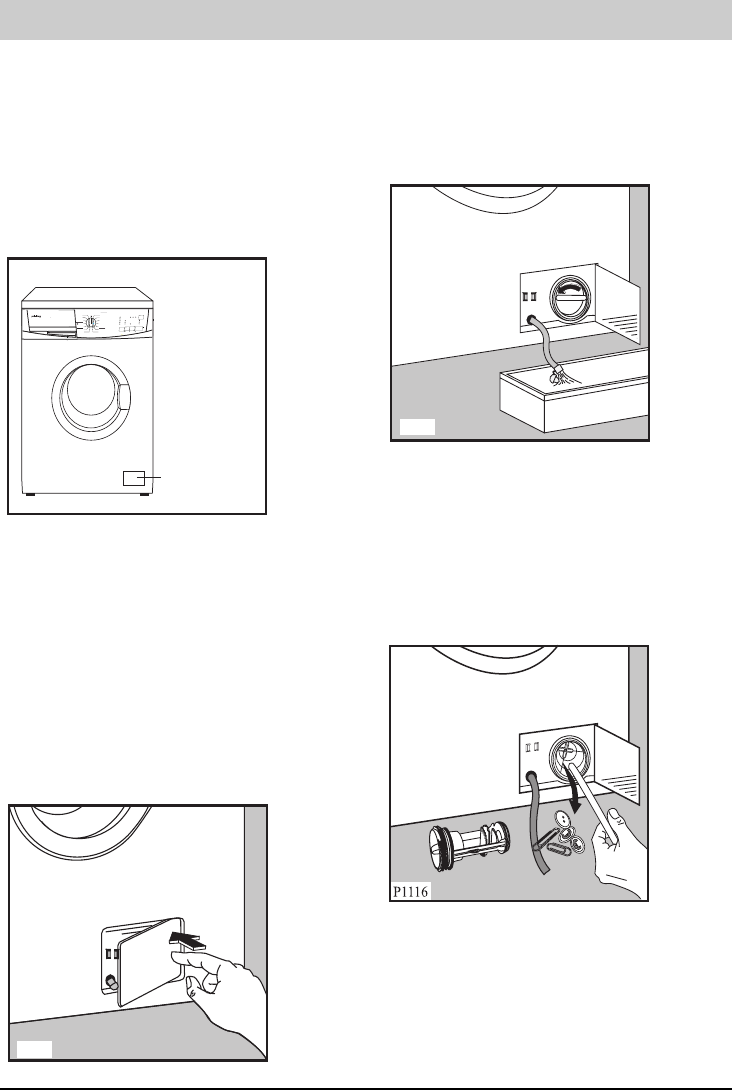 P1116