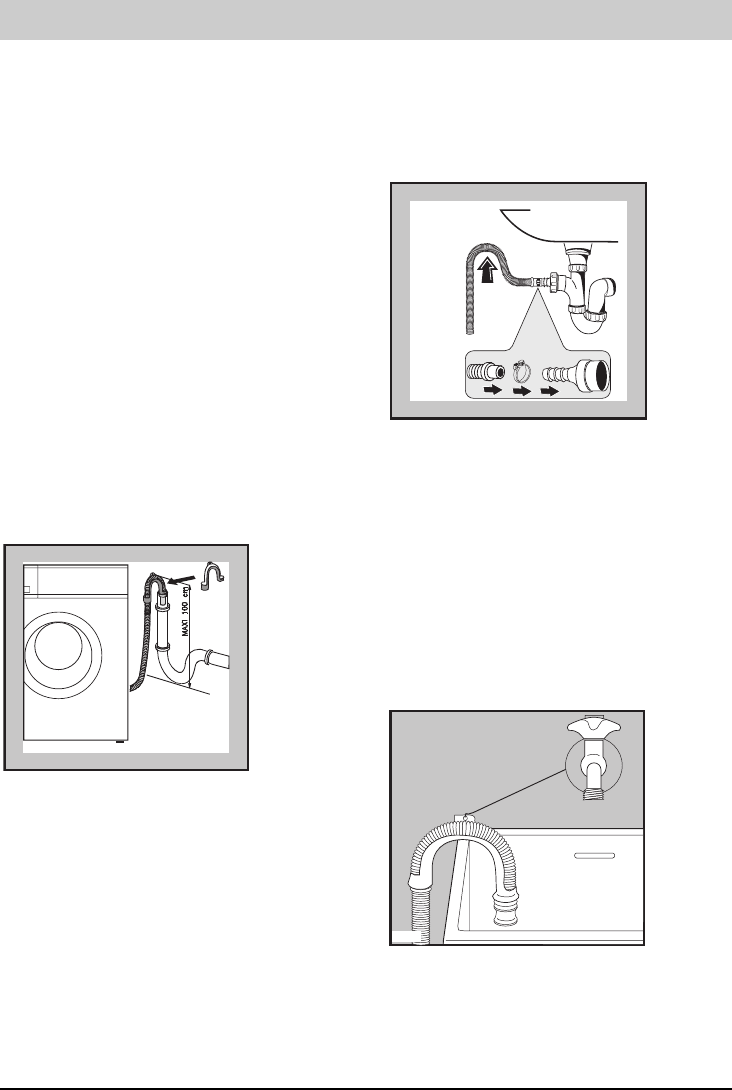 MAXI 100 cm